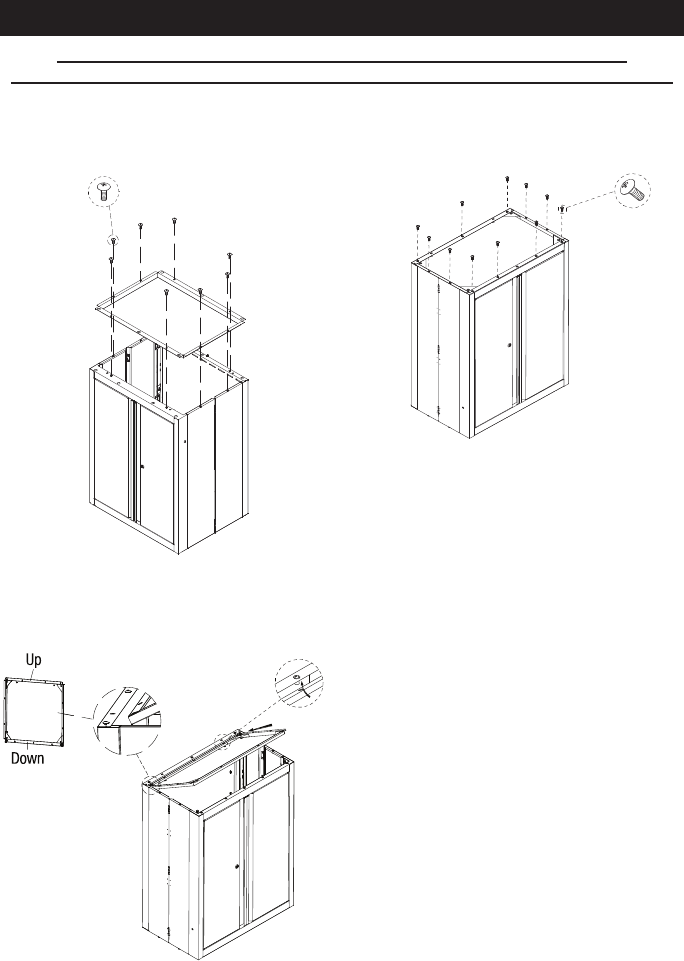 Up

Down