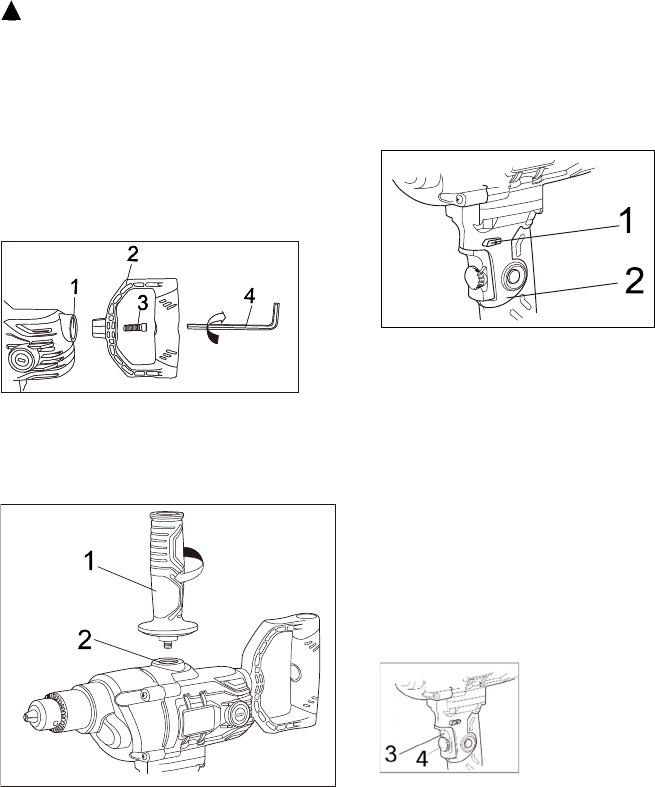 1
2
3
4

1
2

1
2

3
4