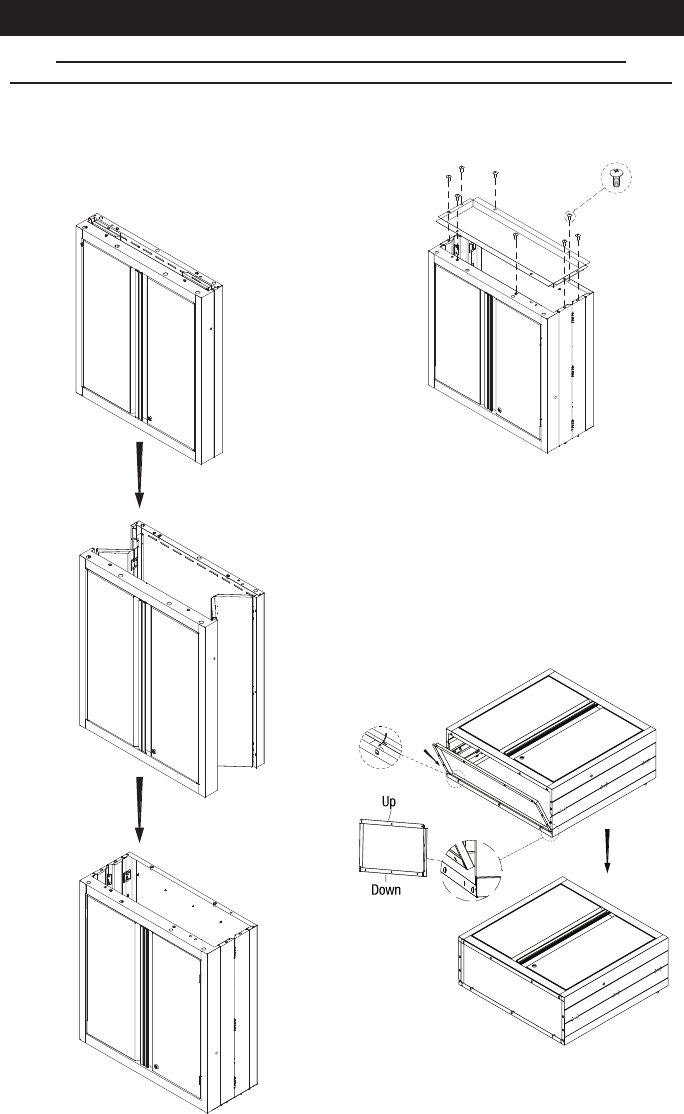 Up

Down