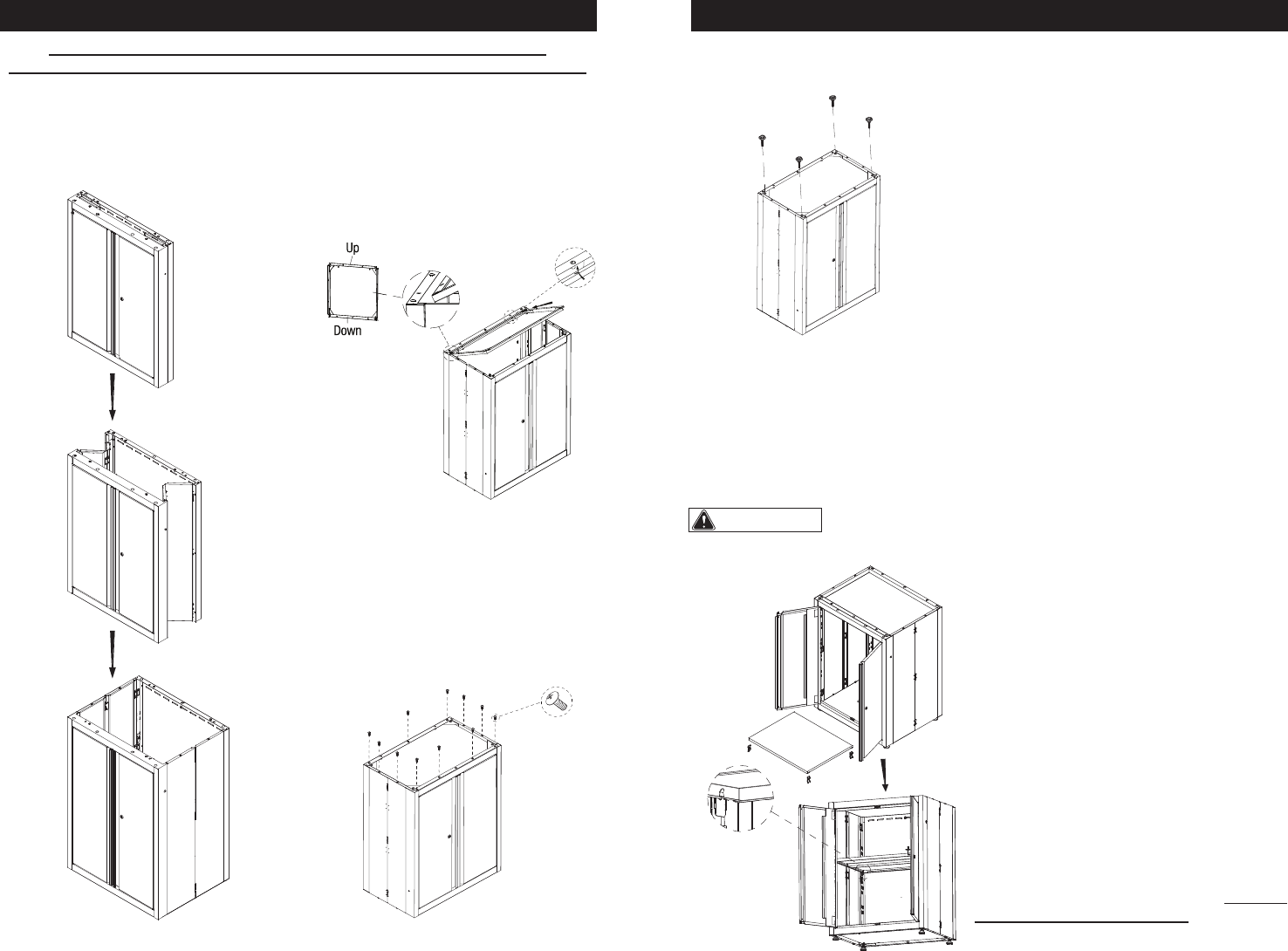 Up

Down