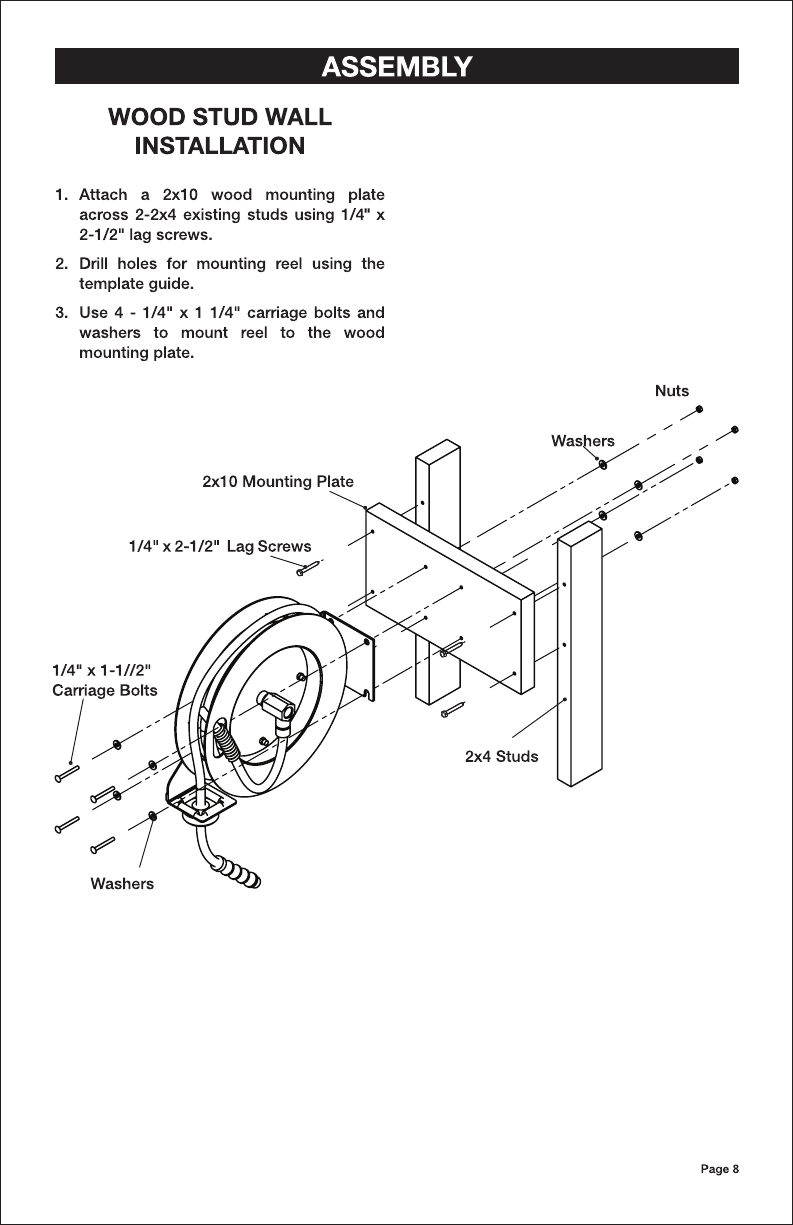 ASSEMBLY

WOOD STUD WALL INSTALLATION

1. Attach a 2x10 wood mounting plate across 2-2x4 existing studs using 1/4" x 2-1/2" lag screws.

2. Drill holes for mounting reel using the template guide.

3. Use 4 - 1/4" x 1 1/4" carriage bolts and washers to mount reel to the wood mounting plate.

Nuts

Washers

2x10 Mounting Plate

1/4" x 2-1/2" Lag Screws

1/4" x 1-1//2" Carriage Bolts

2x4 Studs

Washers

Page 8