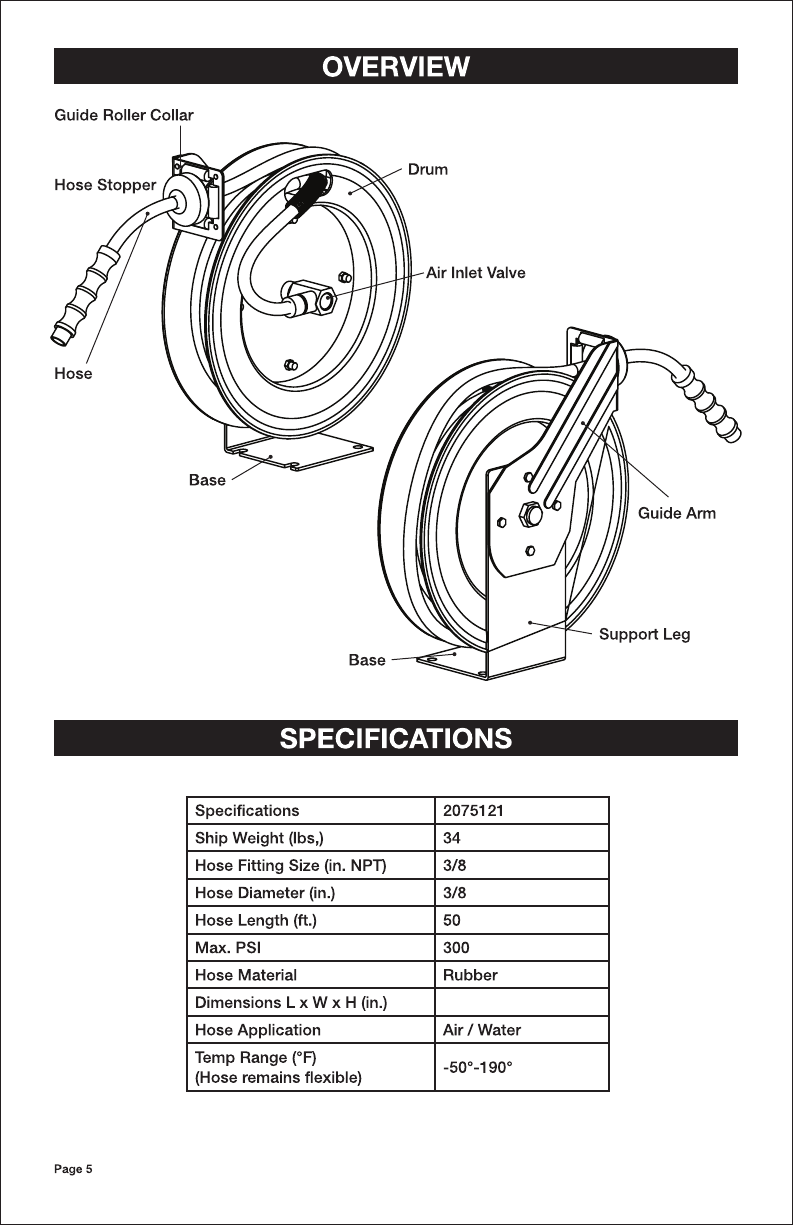 OVERVIEW

Guide Roller Collar

Hose Stopper

Drum

Air Inlet Valve

Hose

Base

Guide Arm

Support Leg

Base

SPECIFICATIONS

| Specifications | 2075121 |
|---|---|
| Ship Weight (lbs,) | 34 |
| Hose Fitting Size (in. NPT) | 3/8 |
| Hose Diameter (in.) | 3/8 |
| Hose Length (ft.) | 50 |
| Max. PSI | 300 |
| Hose Material | Rubber |
| Dimensions L x W x H (in.) | |
| Hose Application | Air / Water |
| Temp Range (°F) (Hose remains flexible) | -50°-190° |

Page 5