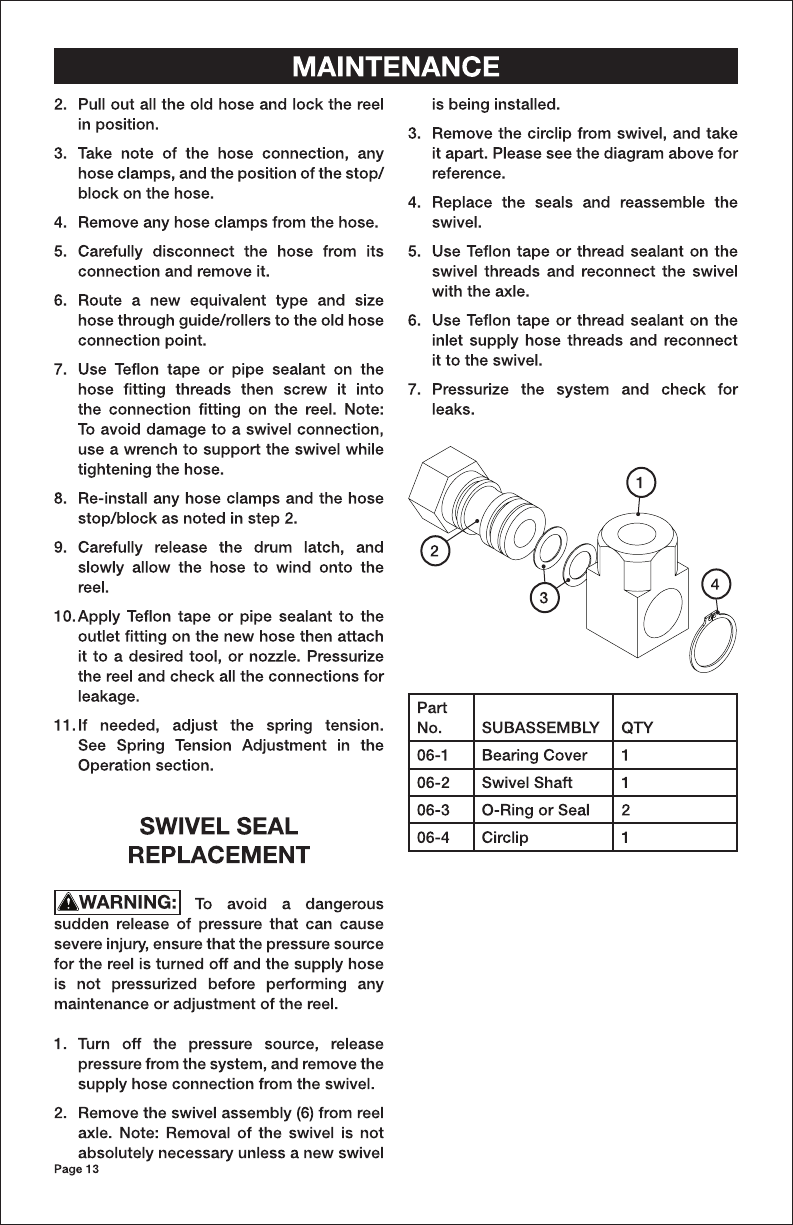 MAINTENANCE

2. Pull out all the old hose and lock the reel in position.

3. Take note of the hose connection, any hose clamps, and the position of the stop/block on the hose.

4. Remove any hose clamps from the hose.

5. Carefully disconnect the hose from its connection and remove it.

6. Route a new equivalent type and size hose through guide/rollers to the old hose connection point.

7. Use Teflon tape or pipe sealant on the hose fitting threads then screw it into the connection fitting on the reel. Note: To avoid damage to a swivel connection, use a wrench to support the swivel while tightening the hose.

8. Re-install any hose clamps and the hose stop/block as noted in step 2.

9. Carefully release the drum latch, and slowly allow the hose to wind onto the reel.

10. Apply Teflon tape or pipe sealant to the outlet fitting on the new hose then attach it to a desired tool, or nozzle. Pressurize the reel and check all the connections for leakage.

11. If needed, adjust the spring tension. See Spring Tension Adjustment in the Operation section.

SWIVEL SEAL REPLACEMENT

WARNING: To avoid a dangerous sudden release of pressure that can cause severe injury, ensure that the pressure source for the reel is turned off and the supply hose is not pressurized before performing any maintenance or adjustment of the reel.

1. Turn off the pressure source, release pressure from the system, and remove the supply hose connection from the swivel.

2. Remove the swivel assembly (6) from reel axle. Note: Removal of the swivel is not absolutely necessary unless a new swivel is being installed.

3. Remove the circlip from swivel, and take it apart. Please see the diagram above for reference.

4. Replace the seals and reassemble the swivel.

5. Use Teflon tape or thread sealant on the swivel threads and reconnect the swivel with the axle.

6. Use Teflon tape or thread sealant on the inlet supply hose threads and reconnect it to the swivel.

7. Pressurize the system and check for leaks.

1
2
3
4

| Part No. | SUBASSEMBLY | QTY |
|---|---|---|
| 06-1 | Bearing Cover | 1 |
| 06-2 | Swivel Shaft | 1 |
| 06-3 | O-Ring or Seal | 2 |
| 06-4 | Circlip | 1 |

Page 13