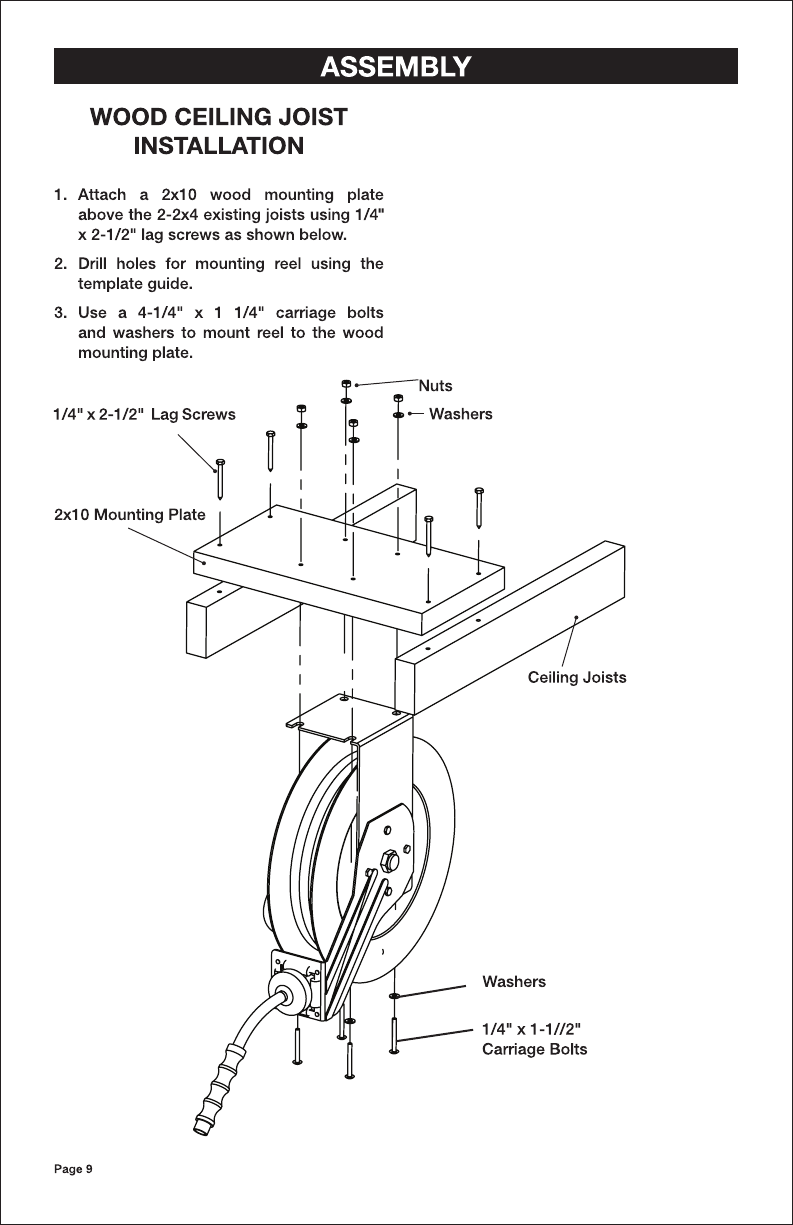 ASSEMBLY

WOOD CEILING JOIST INSTALLATION

1. Attach a 2x10 wood mounting plate above the 2-2x4 existing joists using 1/4" x 2-1/2" lag screws as shown below.

2. Drill holes for mounting reel using the template guide.

3. Use a 4-1/4" x 1 1/4" carriage bolts and washers to mount reel to the wood mounting plate.

Nuts

1/4" x 2-1/2" Lag Screws

Washers

2x10 Mounting Plate

Ceiling Joists

Washers

1/4" x 1-1//2" Carriage Bolts

Page 9