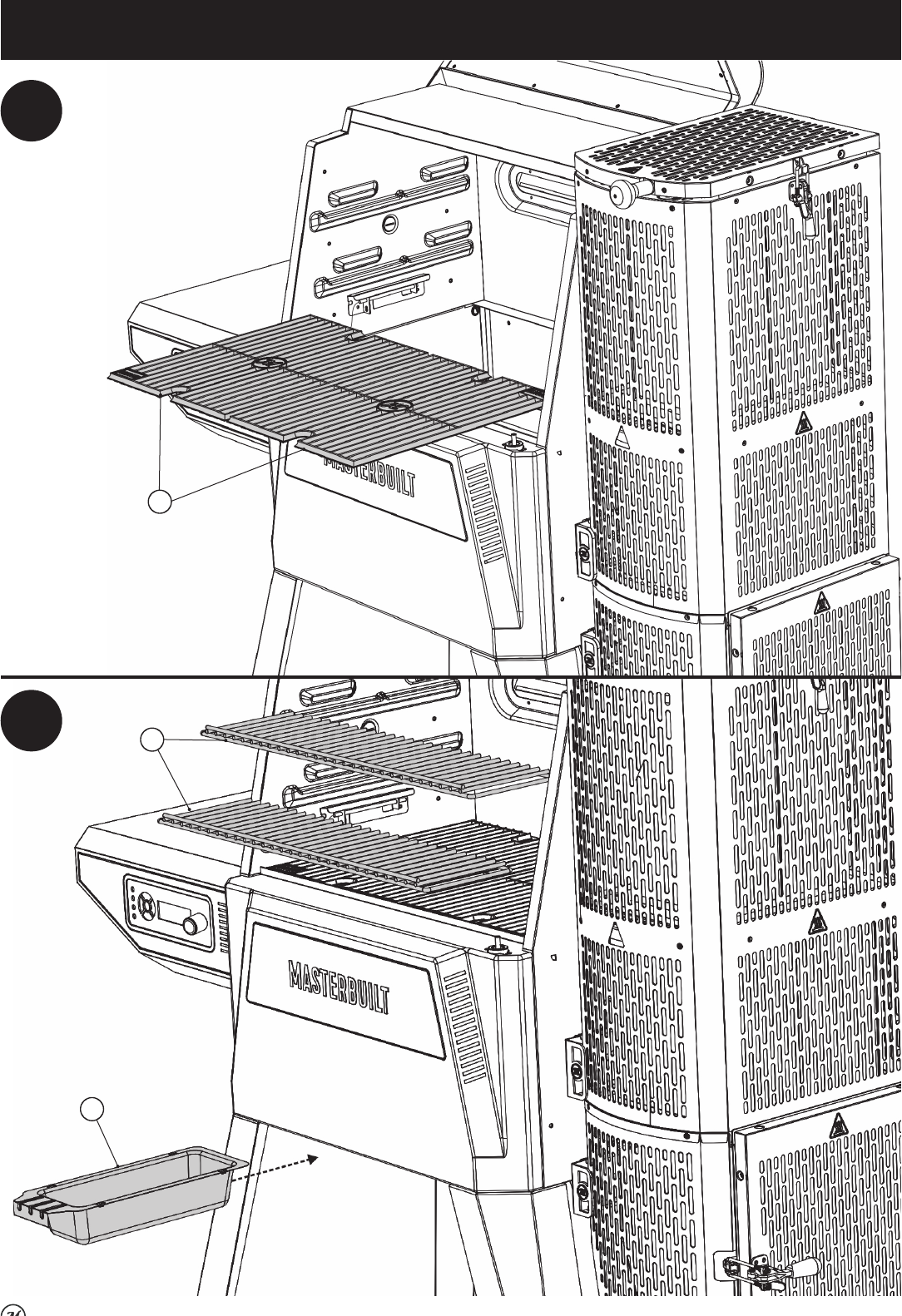 MASTERBUILT

MASTERBUILT