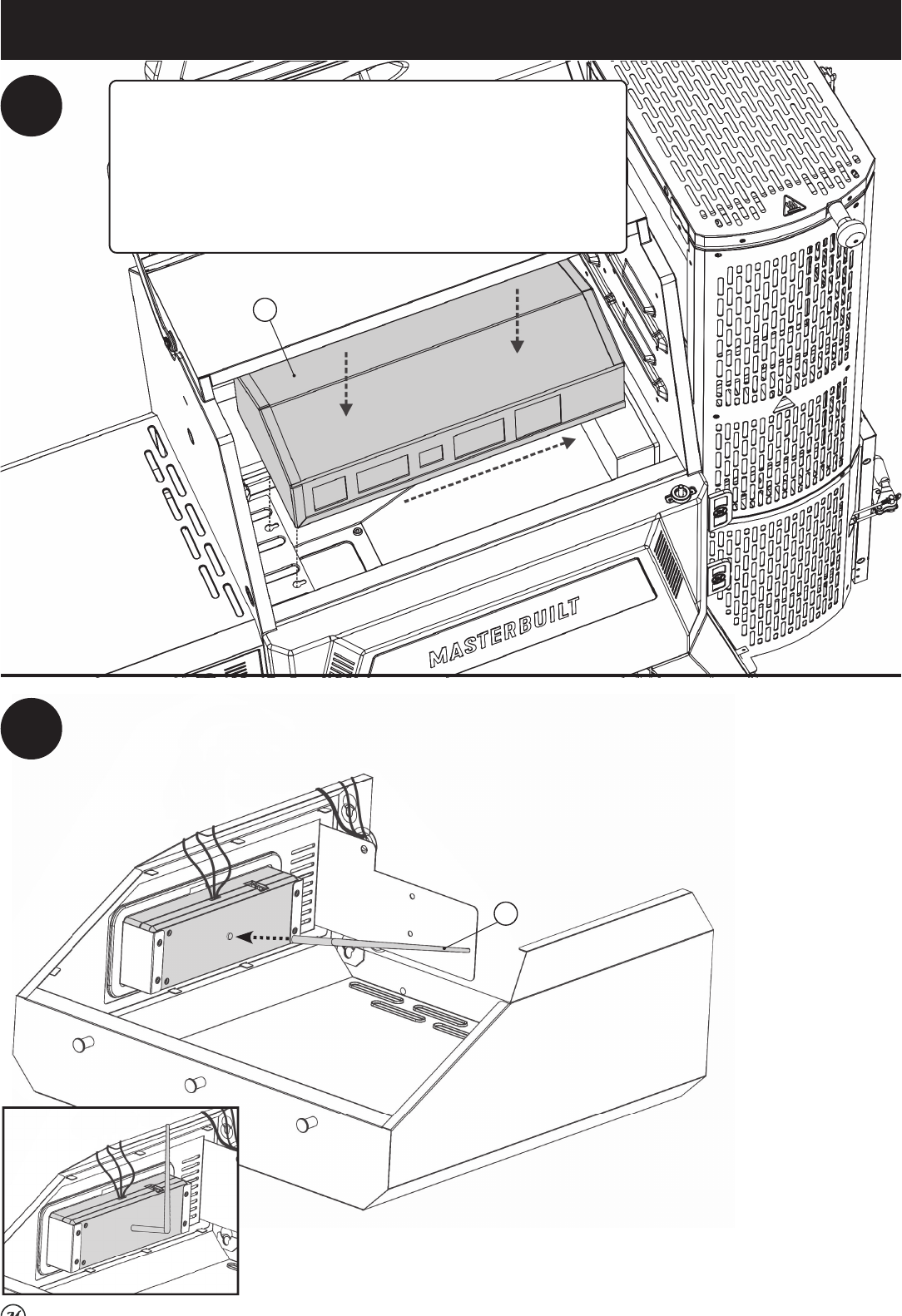 MASTERBUILT