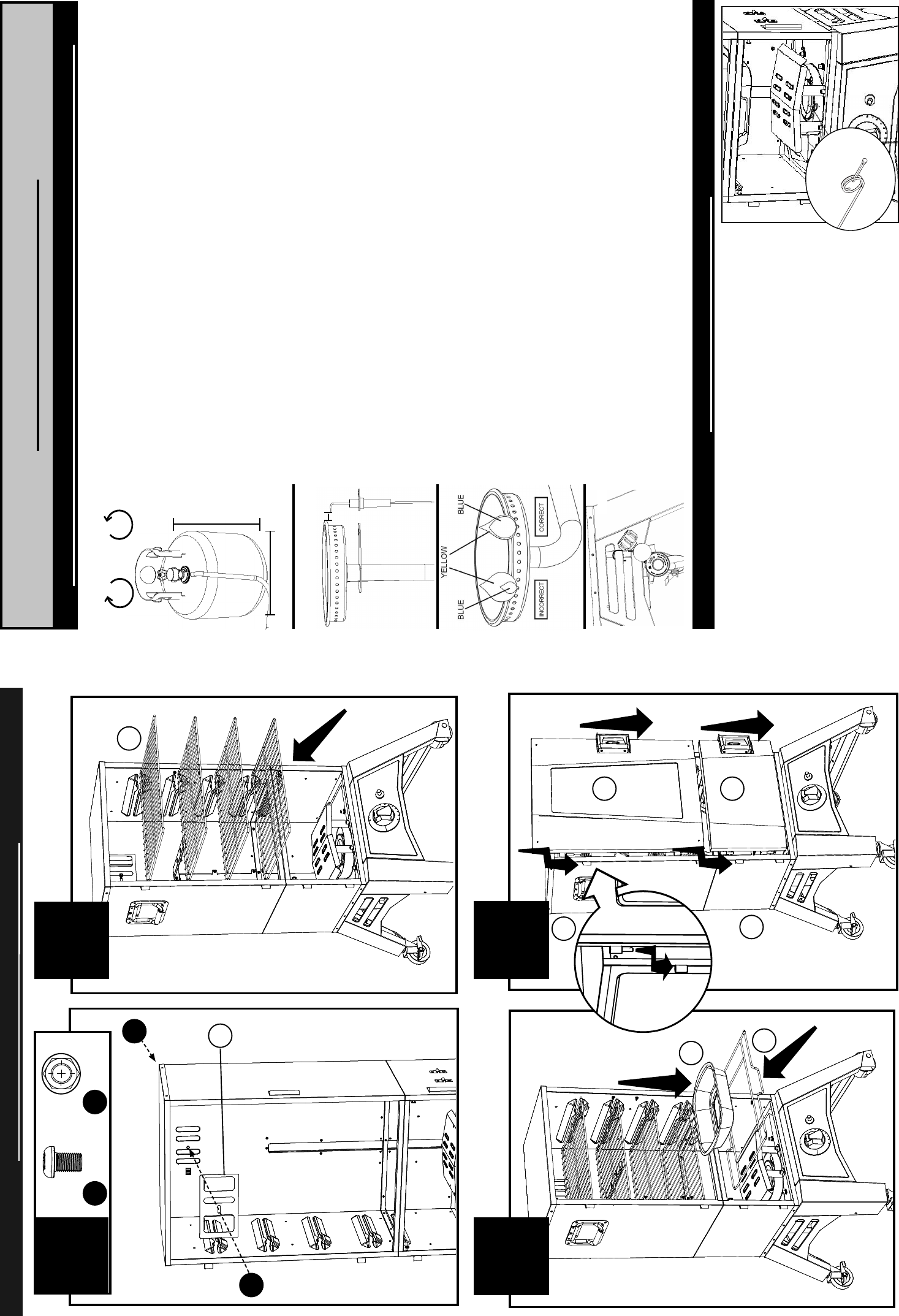 BLUE
YELLOW
BLUE
CORRECT
INCORRECT