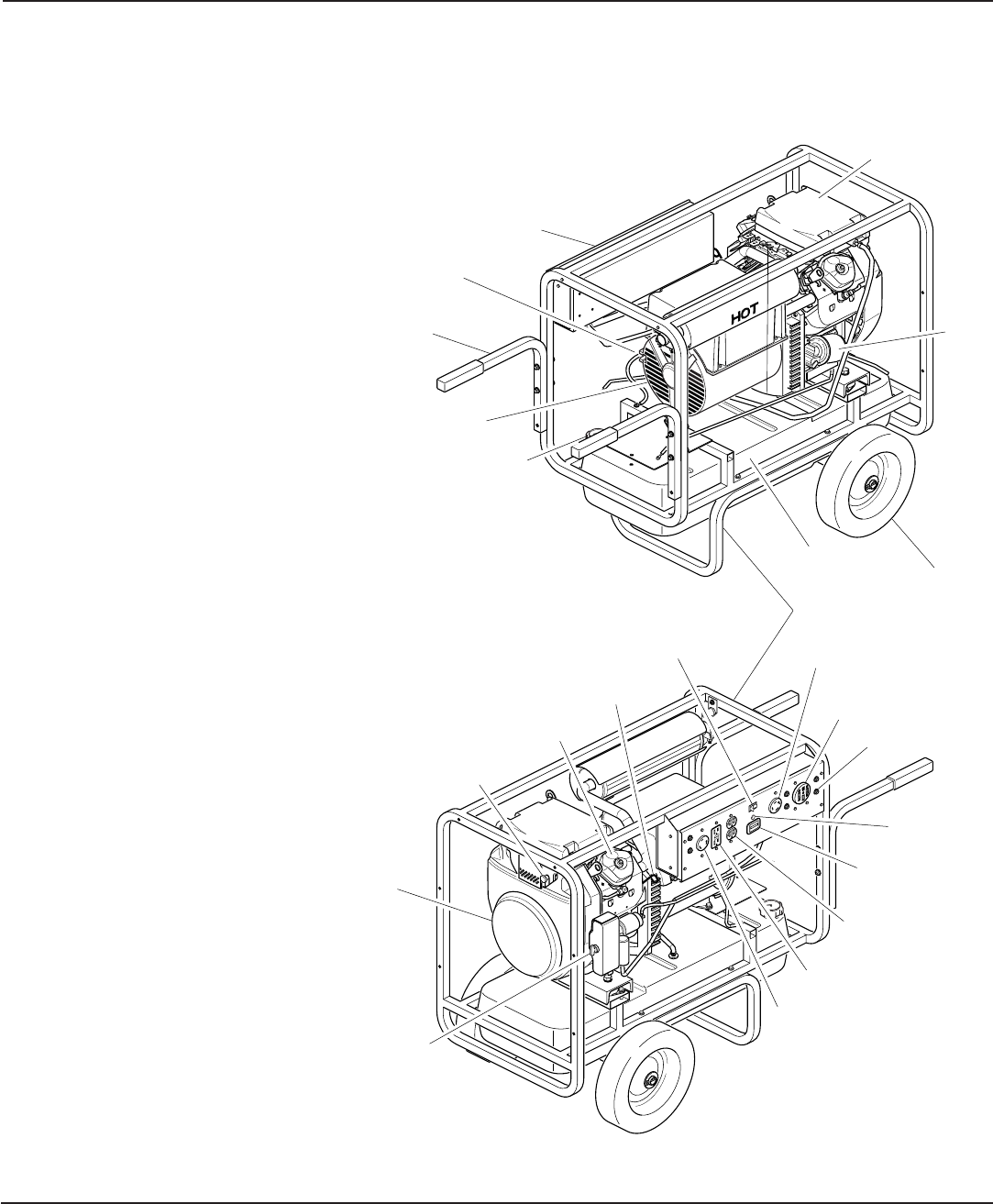 HOT