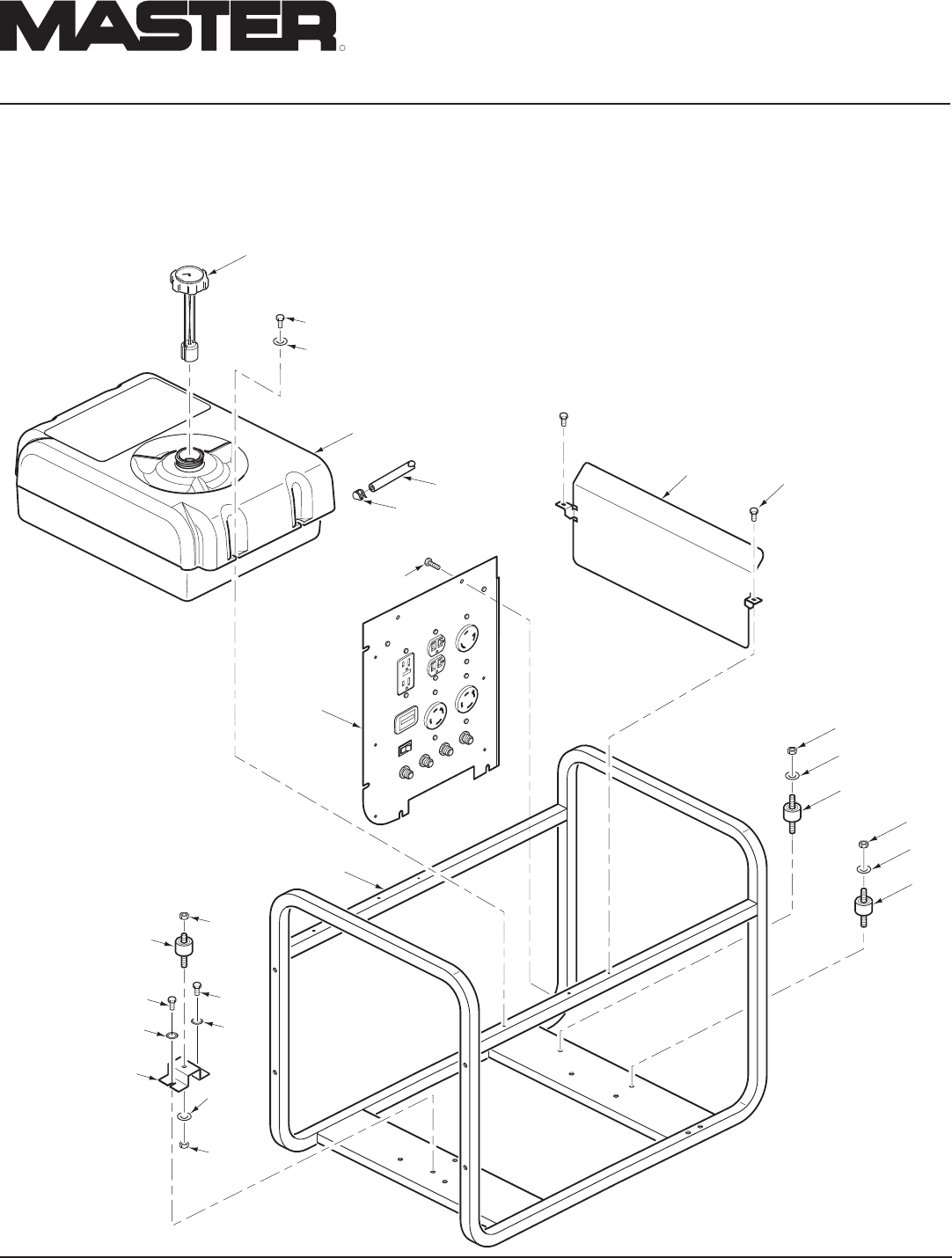 MASTER®