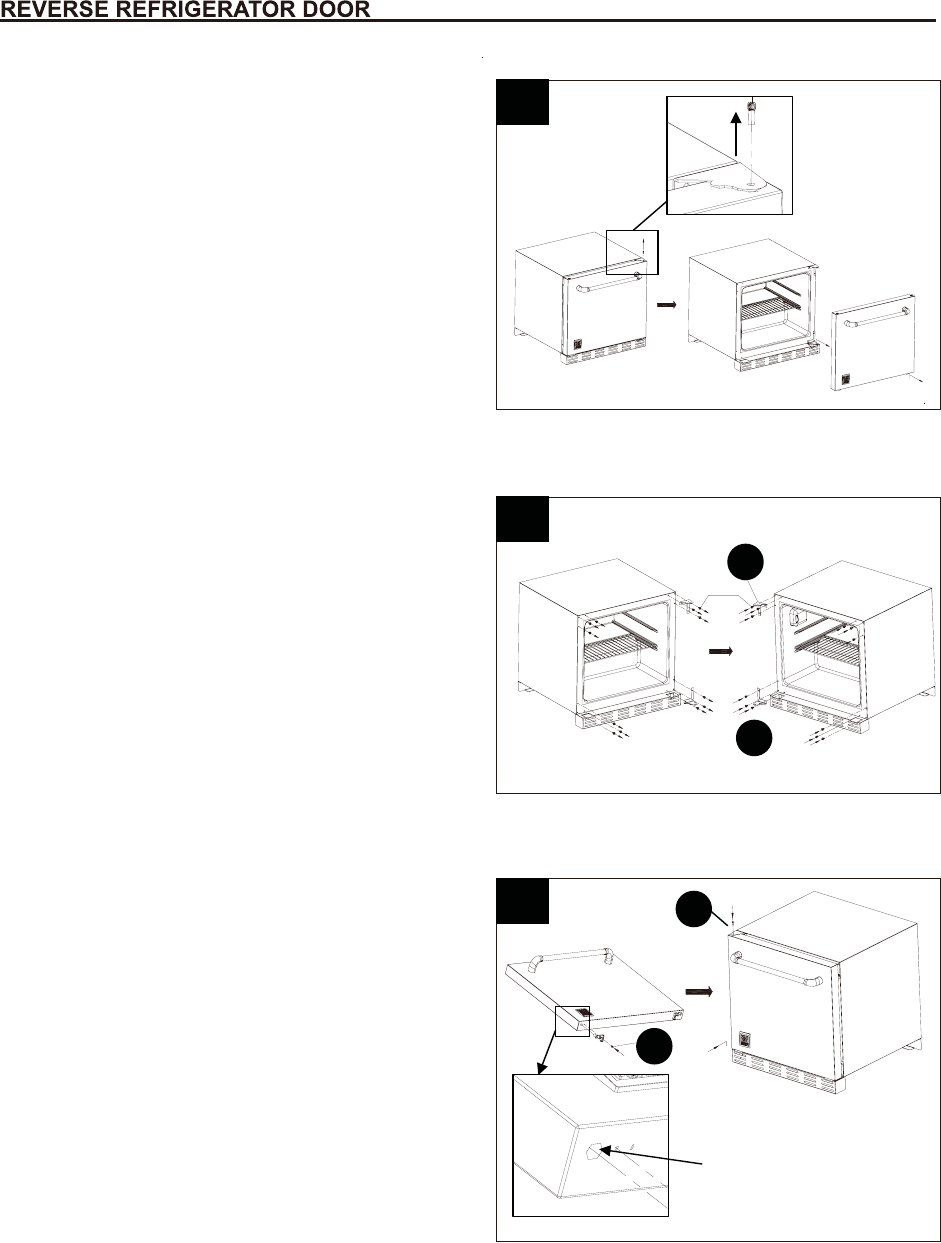 REVERSE REFRIGERATOR DOOR