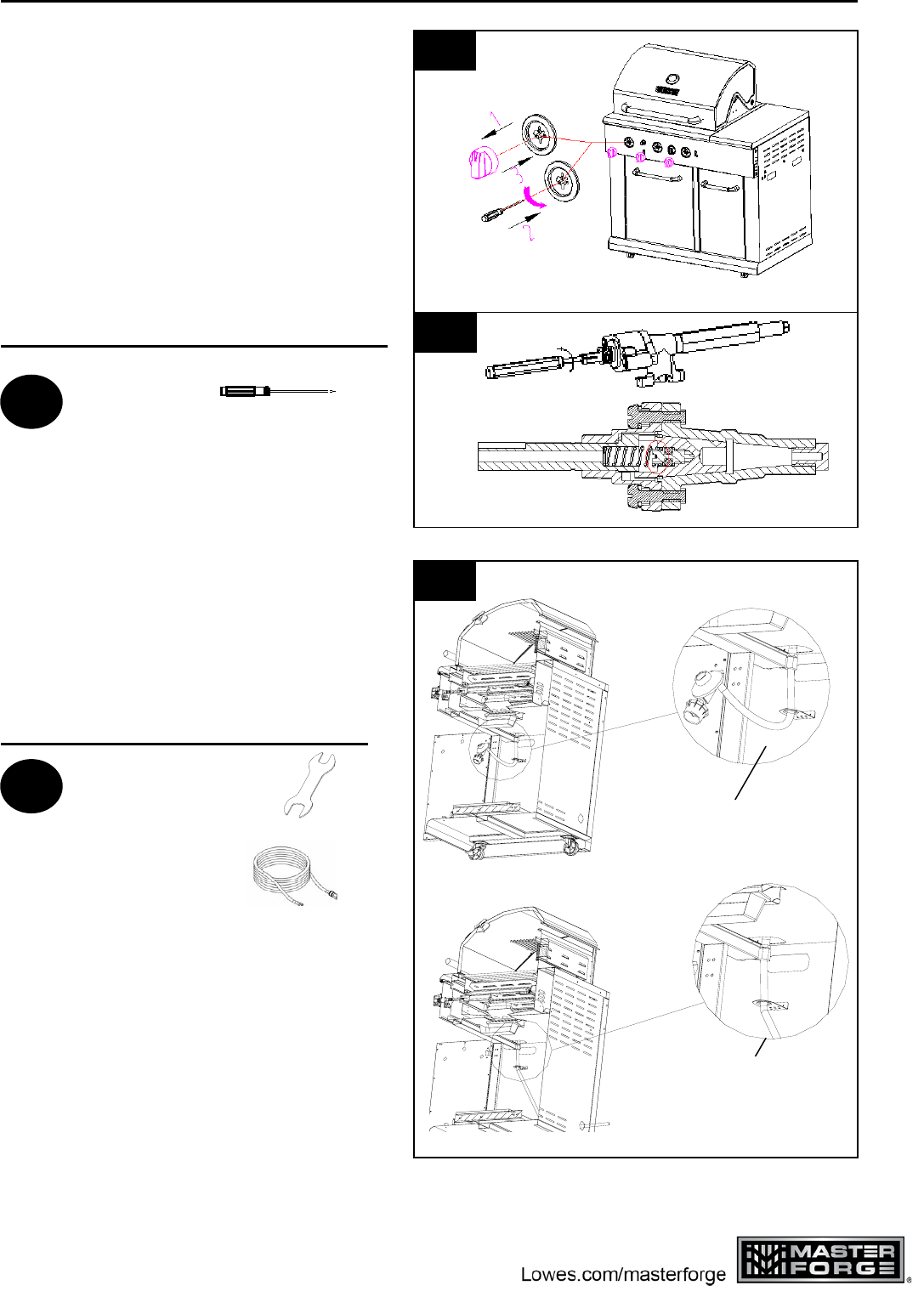 Lowes.com/masterforge

MASTER FORGE