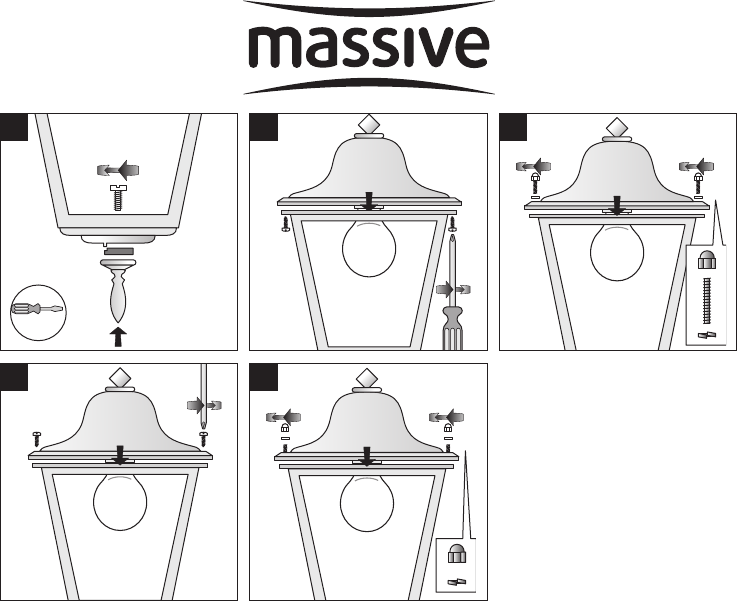 massive