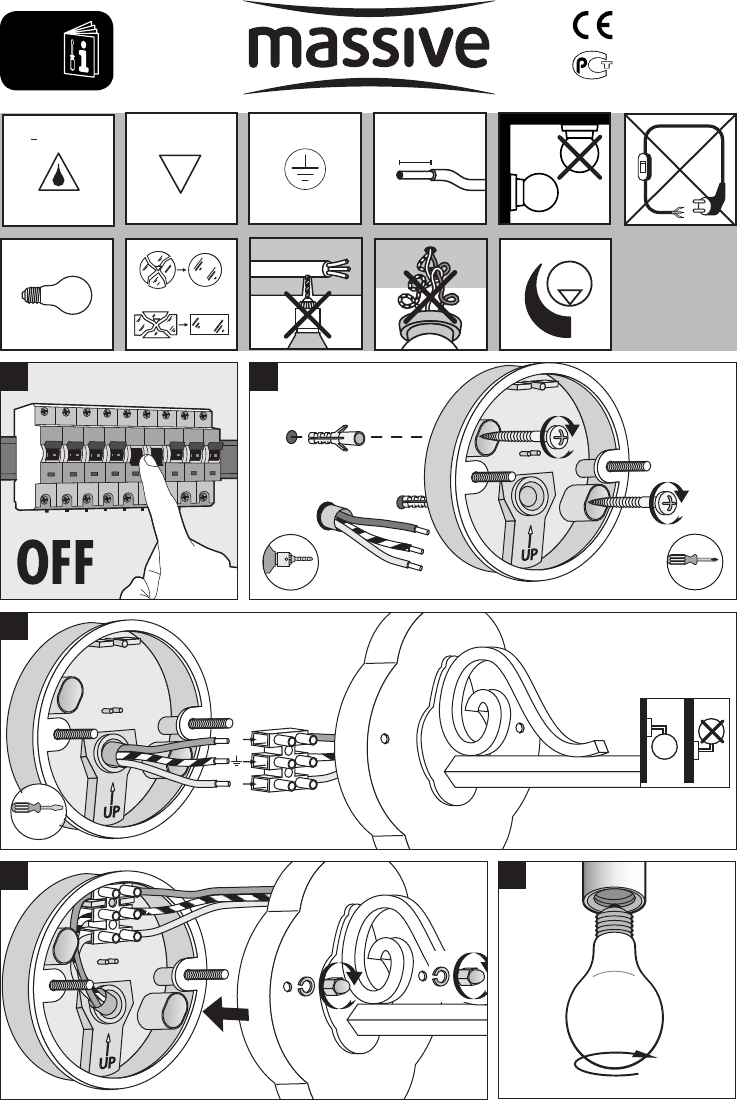 massive

CE

OFF

UP

UP

UP