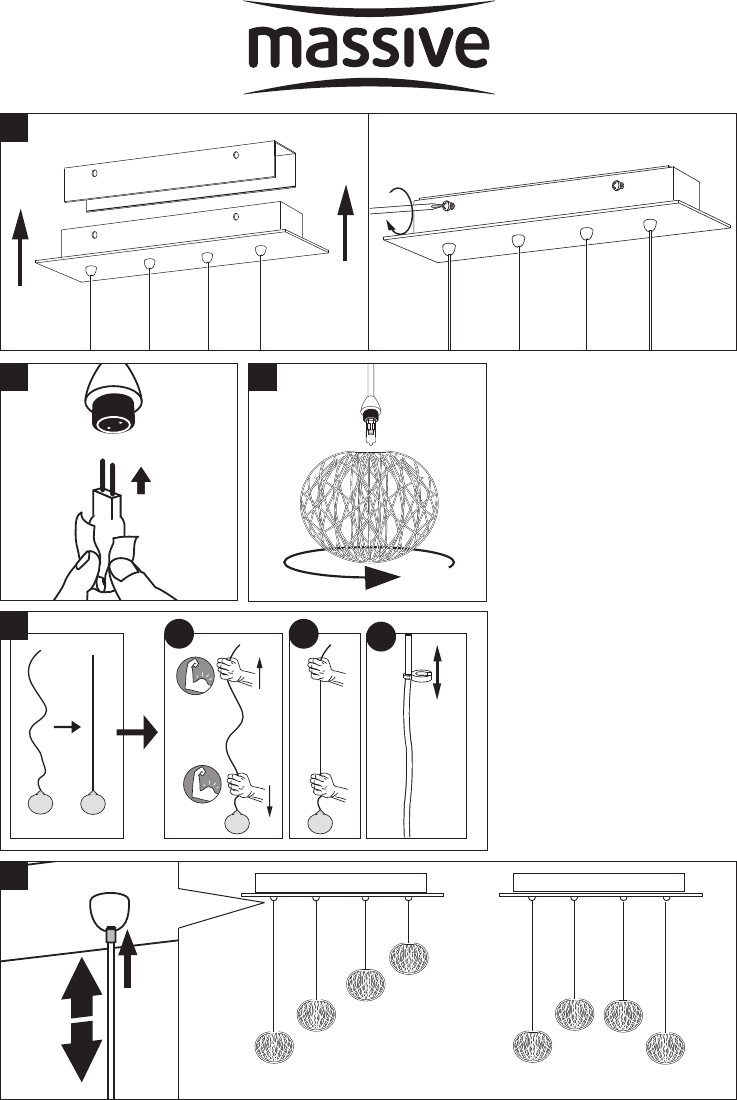 massive