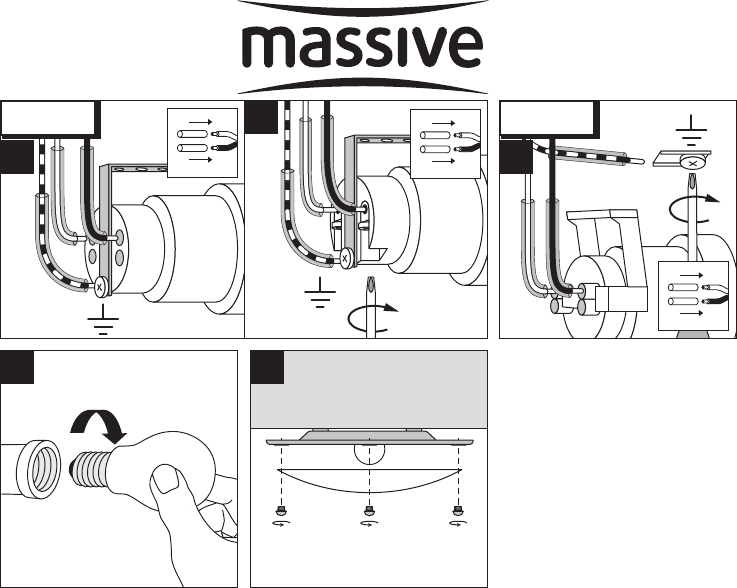 massive