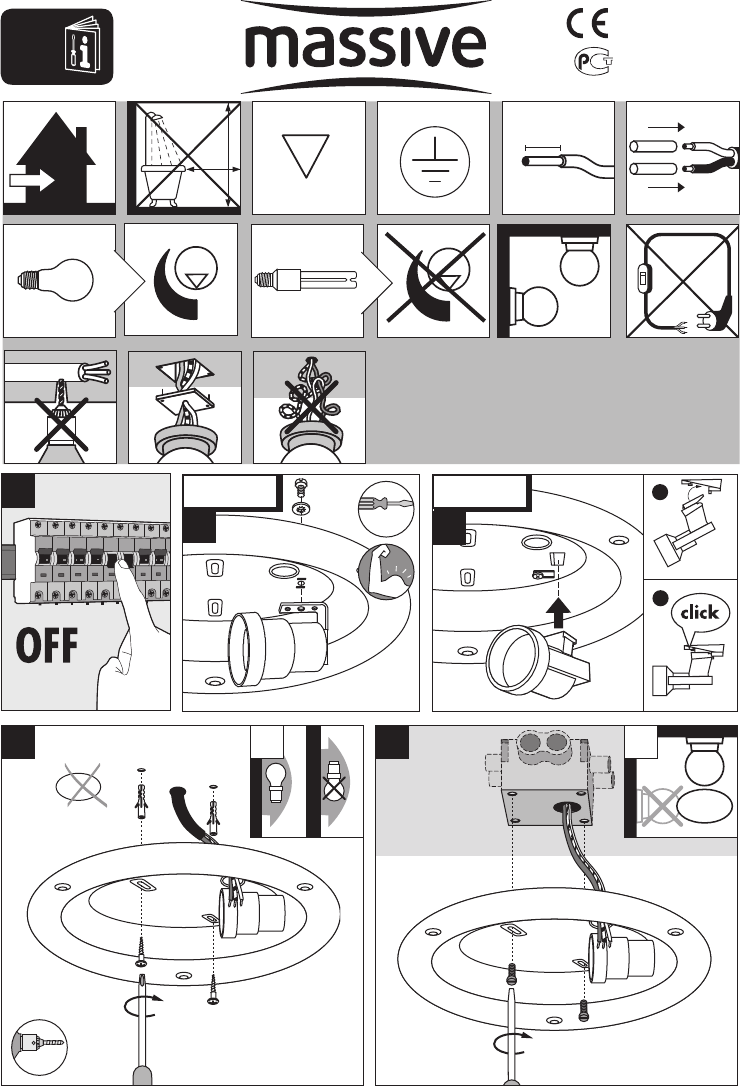 massive

CE

OFF

click