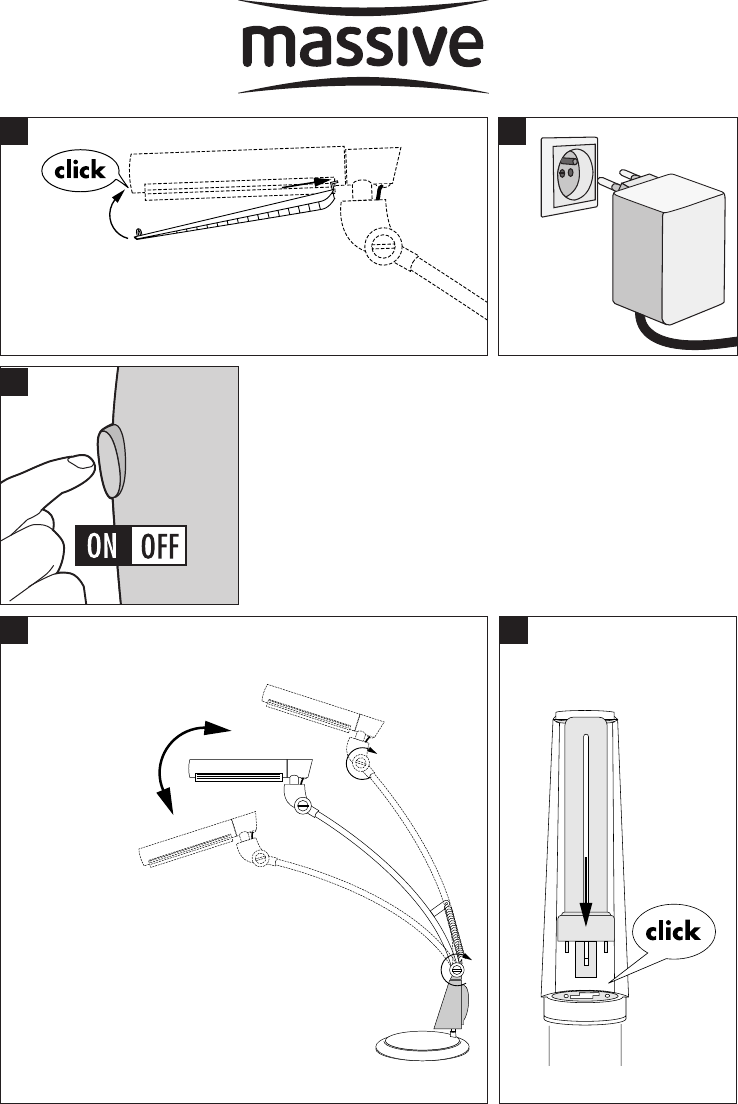 massive

click

ON OFF

click