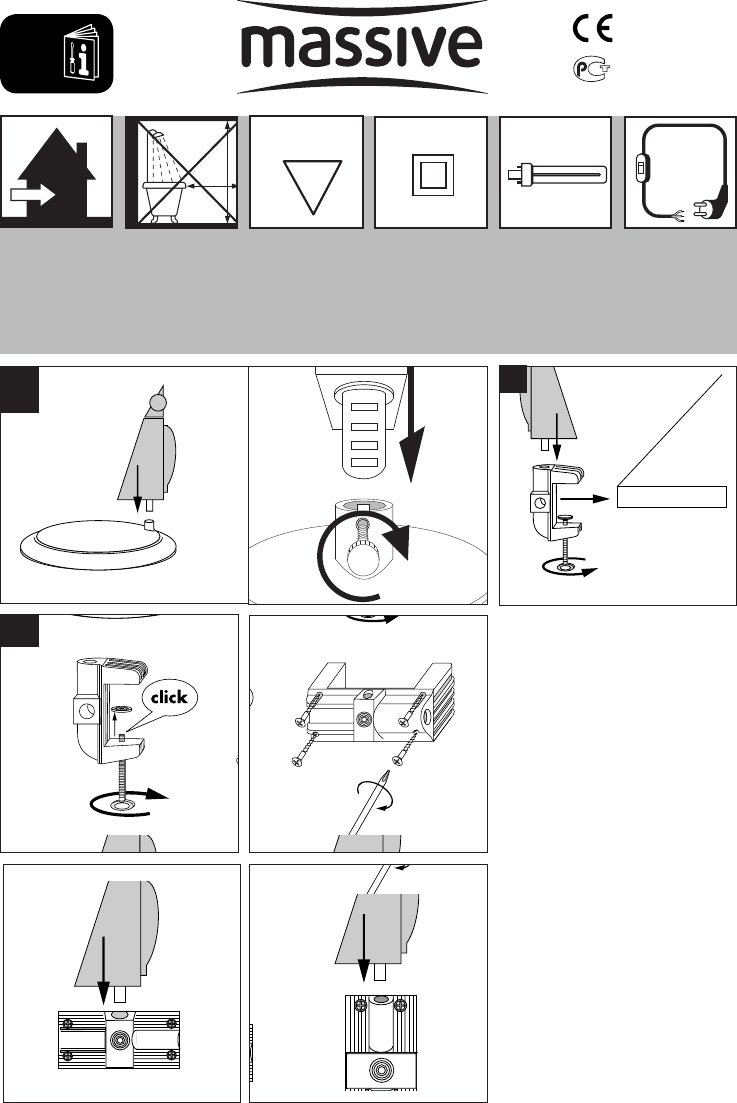 massive

CE

click