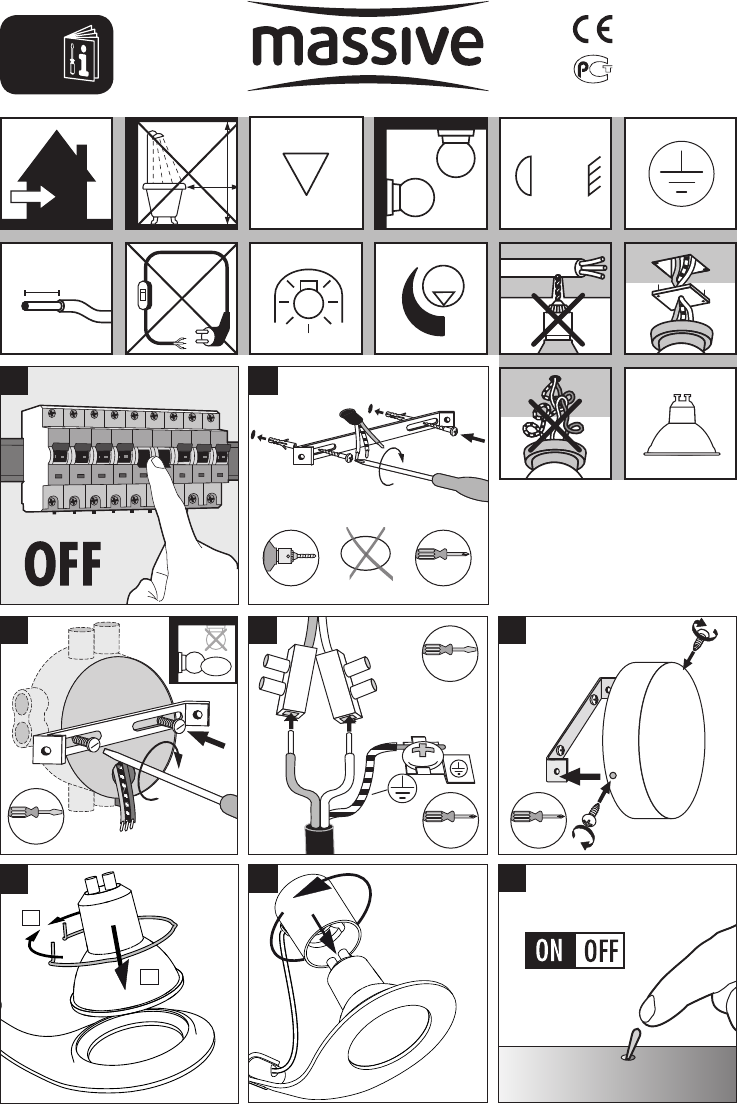 massive

CE

PCT

OFF

ON OFF