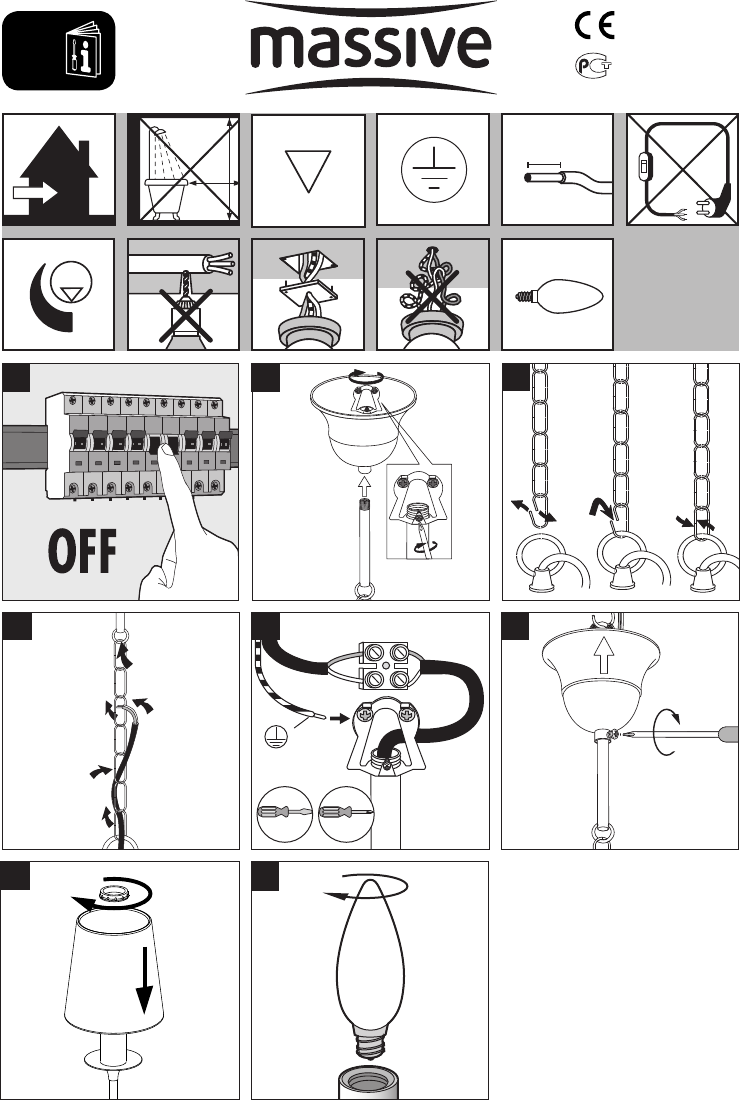 massive

CE

OFF