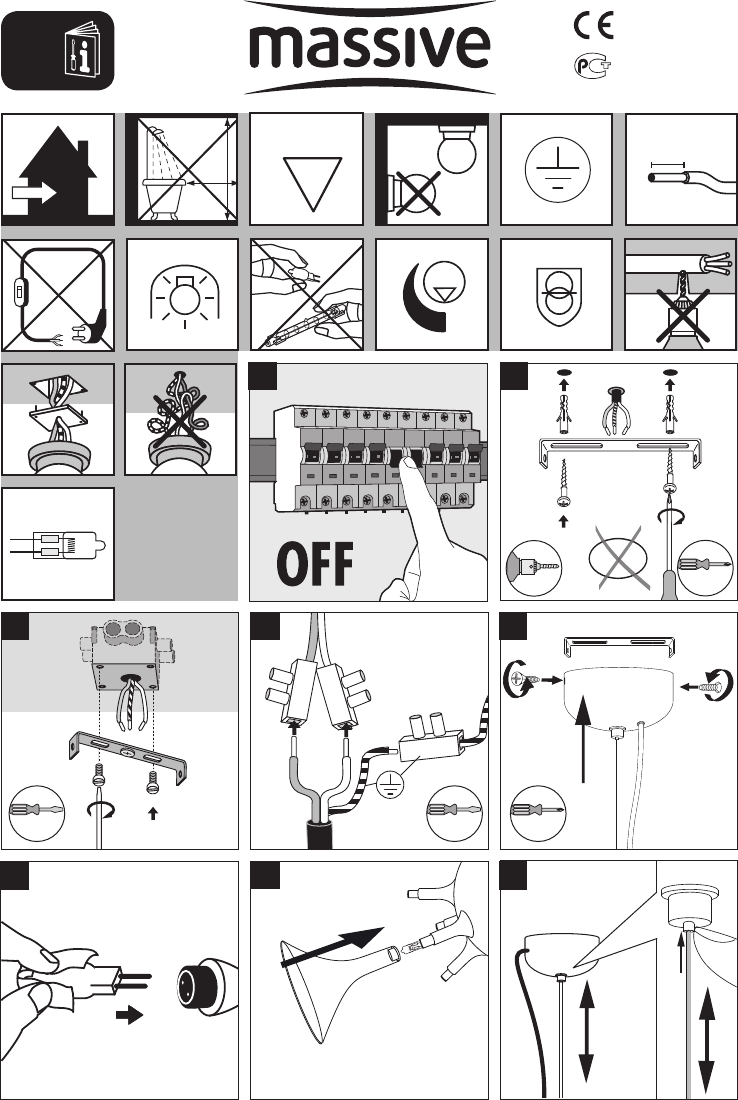 massive

CE

PCT

OFF