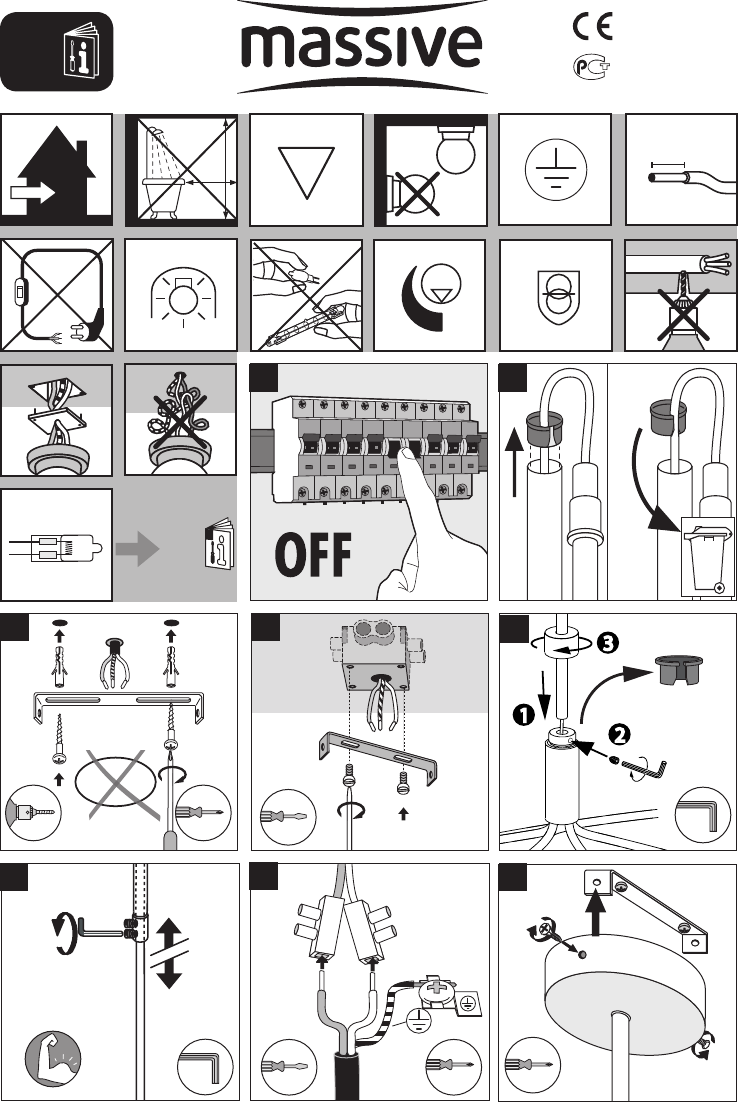 massive

CE

OFF

1

2

3