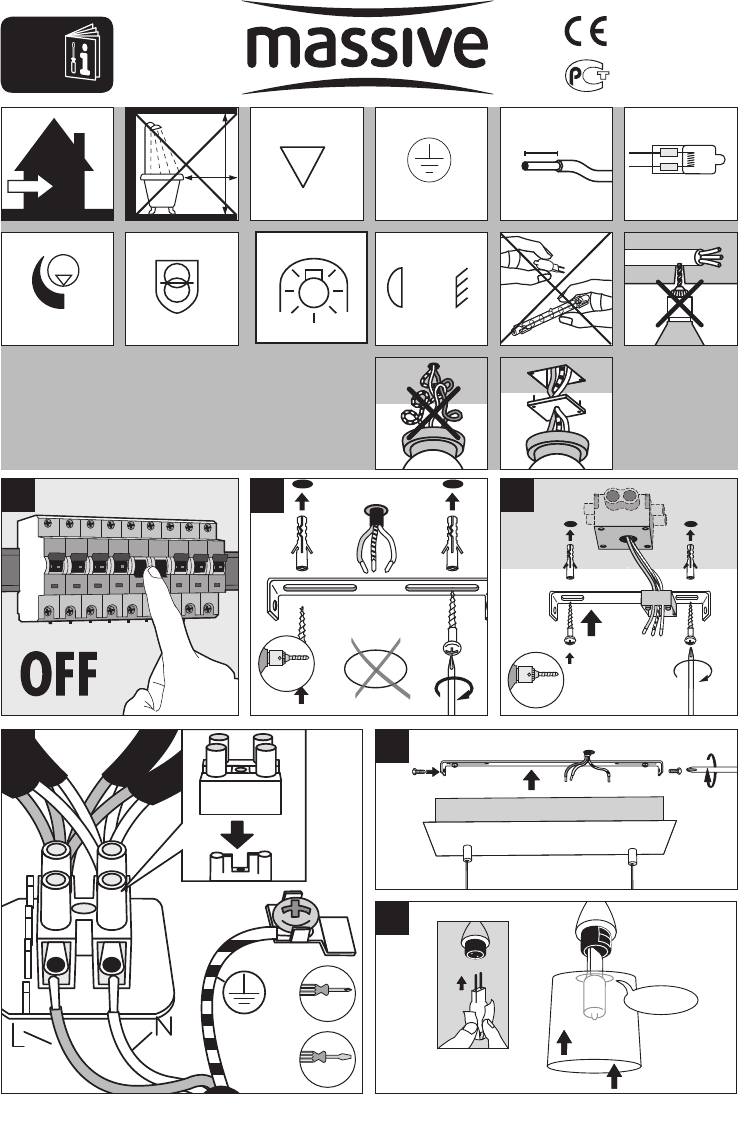 massive

CE

PCT

OFF

L

N