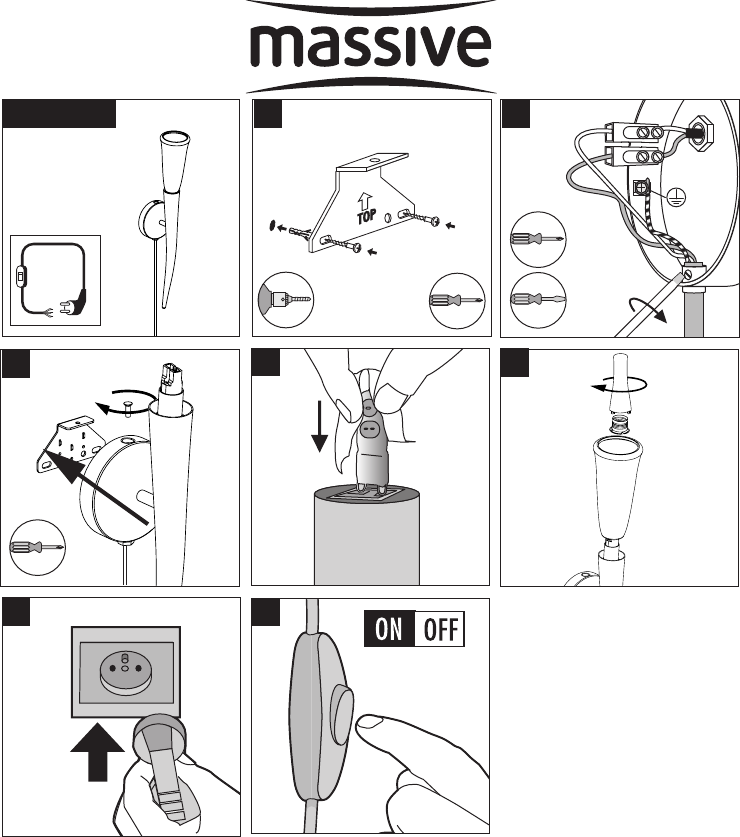 massive

TOP

ON OFF