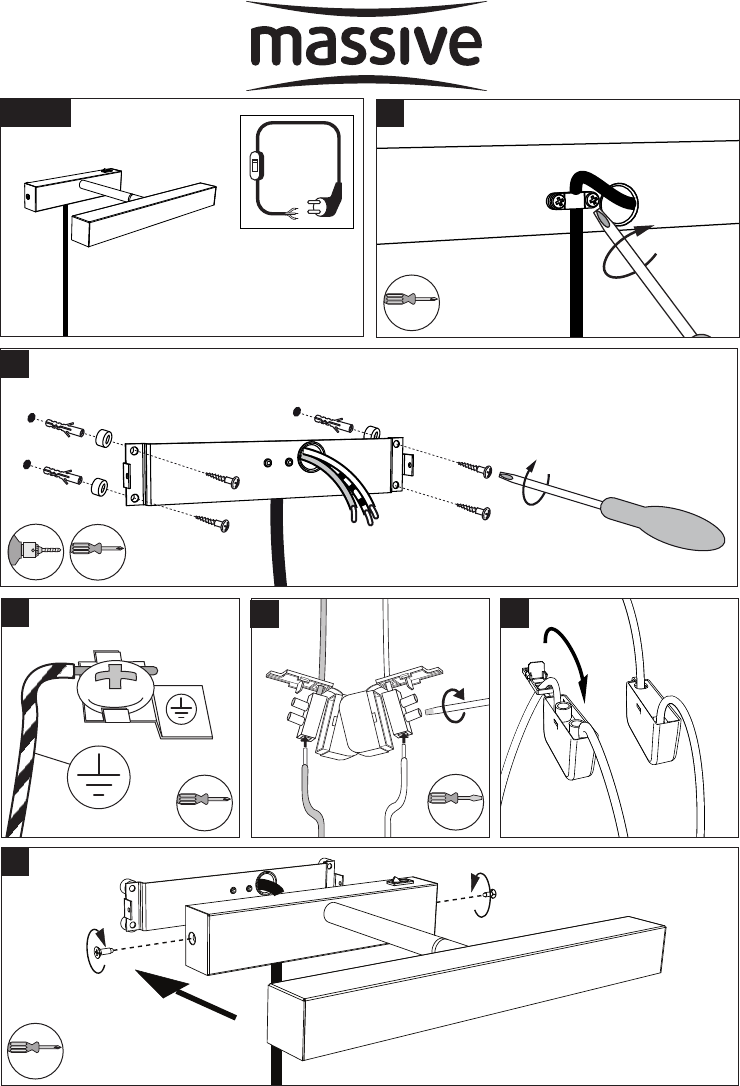 massive