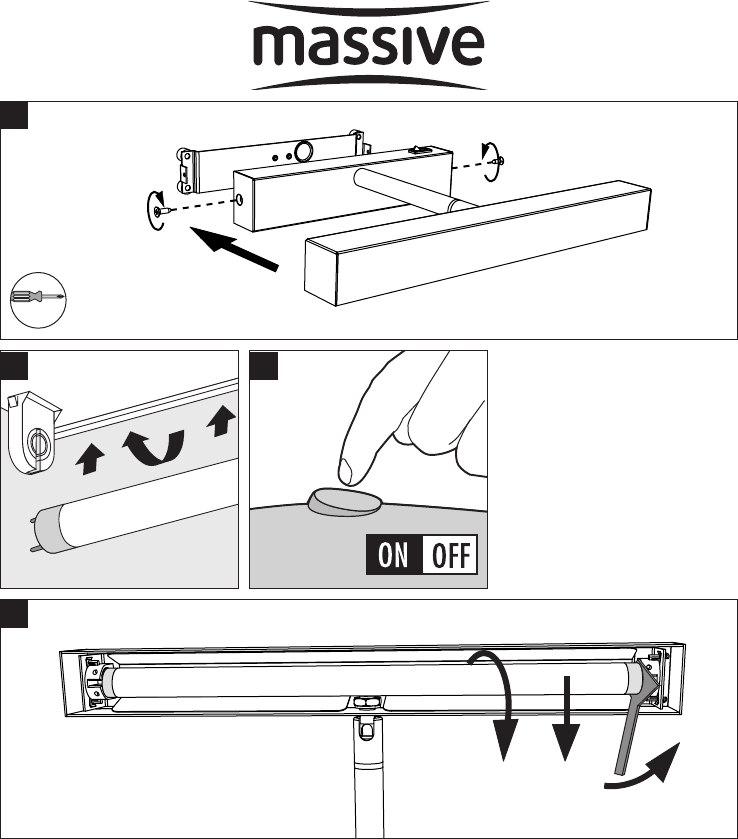 massive

ON OFF