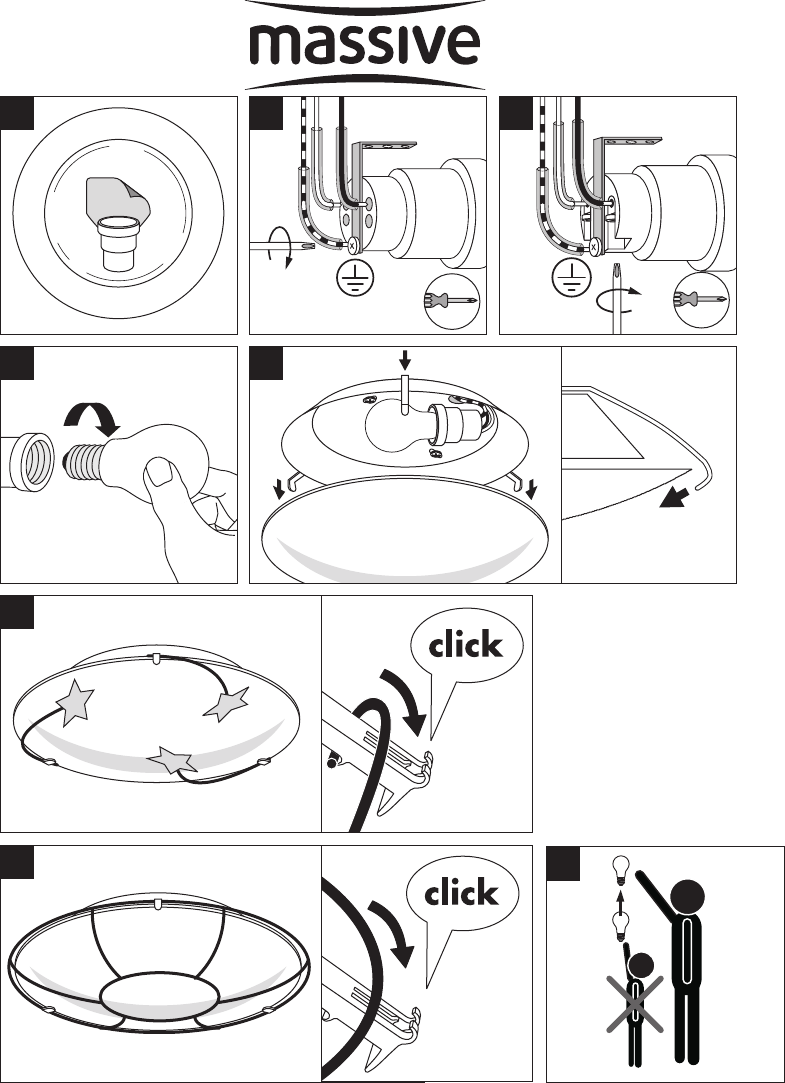 massive

click

click