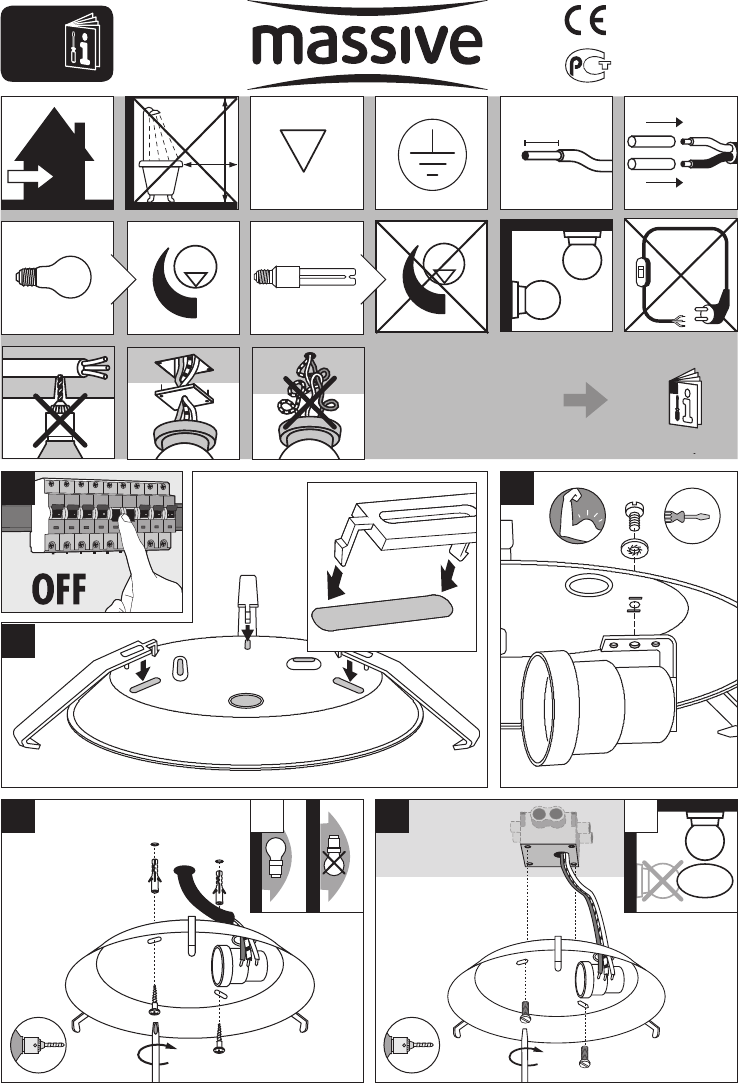 massive

CE

PCT

OFF