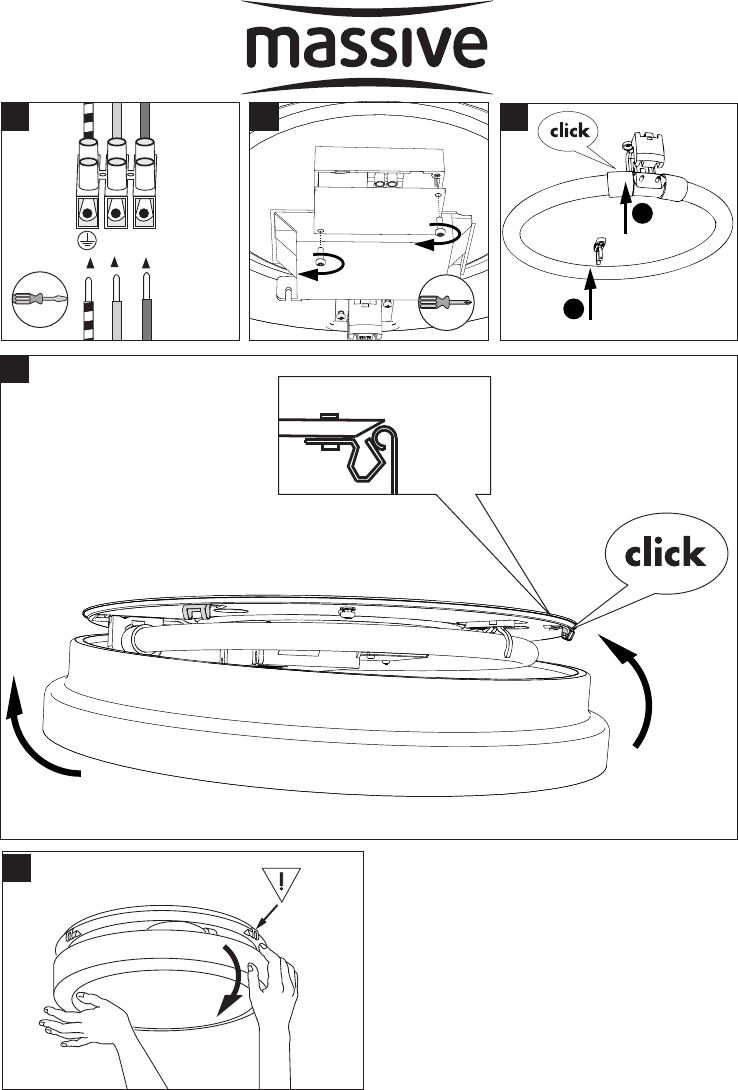 massive

click

click

!