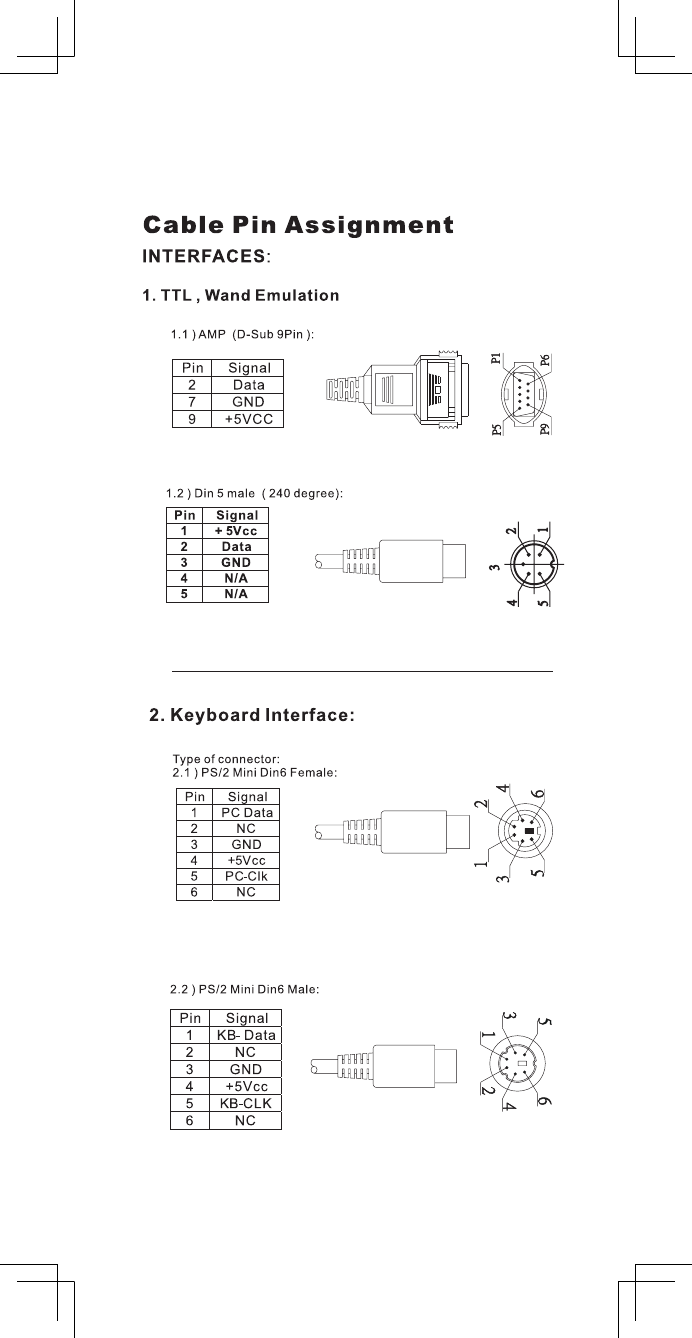 Cable Pin Assignment

INTERFACES:

1. TTL , Wand Emulation

1.1 ) AMP (D-Sub 9Pin ):

| Pin | Signal |
|---|---|
| 2 | Data |
| 7 | GND |
| 9 | +5VCC |

P1 P6 P5 P9

1.2 ) Din 5 male ( 240 degree):

| Pin | Signal |
|---|---|
| 1 | + 5Vcc |
| 2 | Data |
| 3 | GND |
| 4 | N/A |
| 5 | N/A |

2 1 3 4 5

2. Keyboard Interface:

Type of connector:
2.1 ) PS/2 Mini Din6 Female:

| Pin | Signal |
|---|---|
| 1 | PC Data |
| 2 | NC |
| 3 | GND |
| 4 | +5Vcc |
| 5 | PC-Clk |
| 6 | NC |

2 4 6 1 3 5

2.2 ) PS/2 Mini Din6 Male:

| Pin | Signal |
|---|---|
| 1 | KB- Data |
| 2 | NC |
| 3 | GND |
| 4 | +5Vcc |
| 5 | KB-CLK |
| 6 | NC |

1 3 5 2 4 6