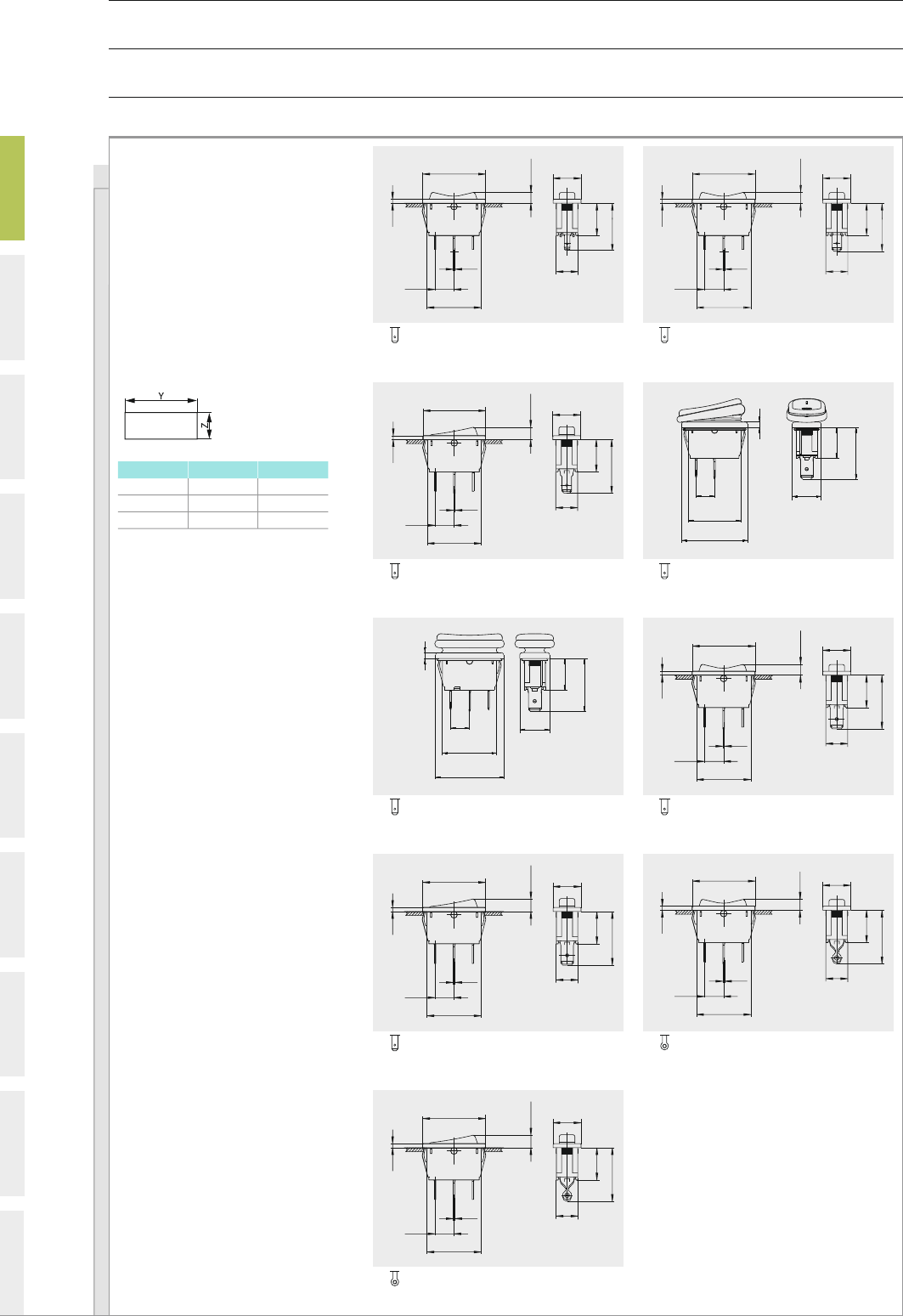 Y

Z