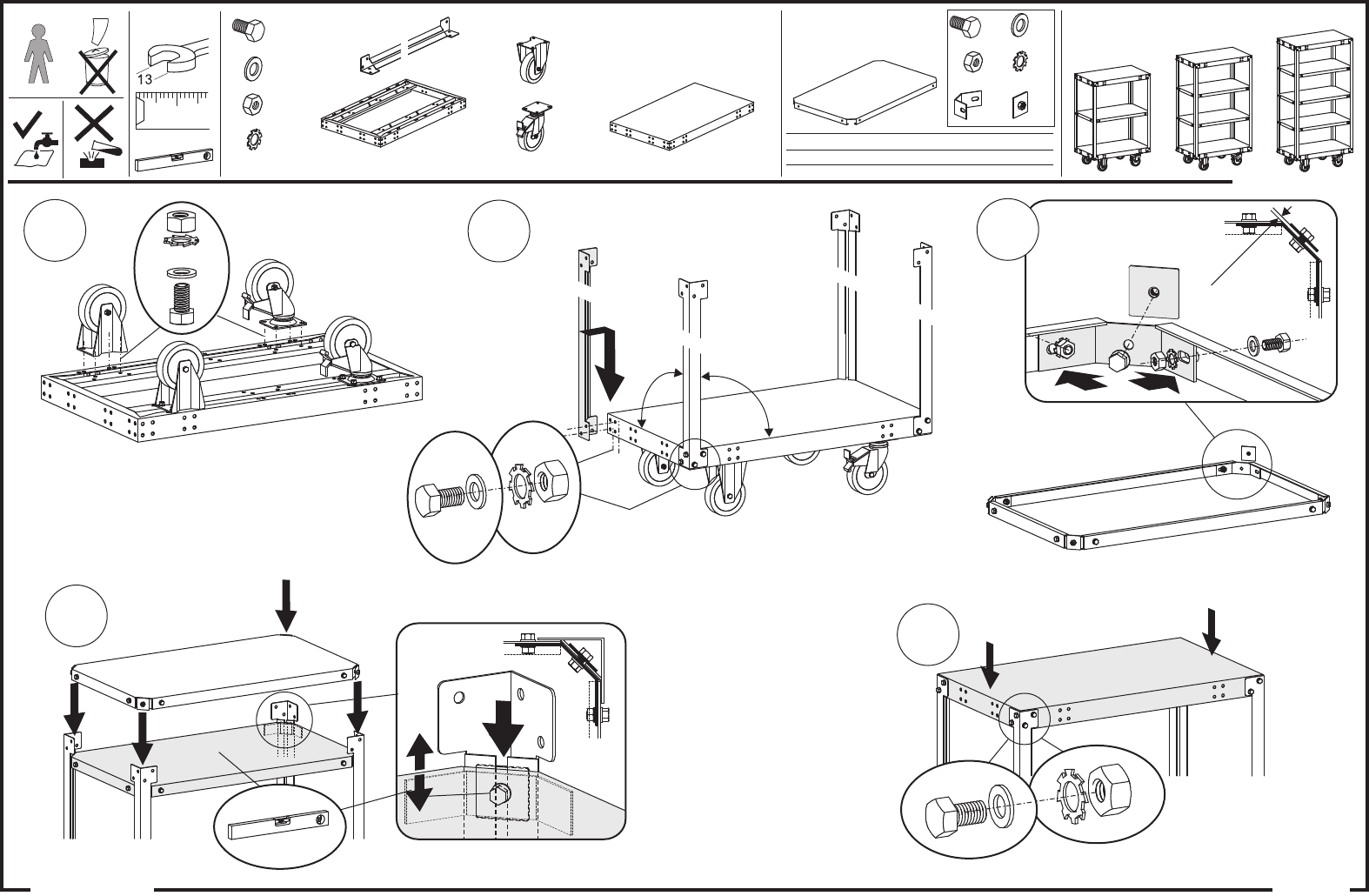 13