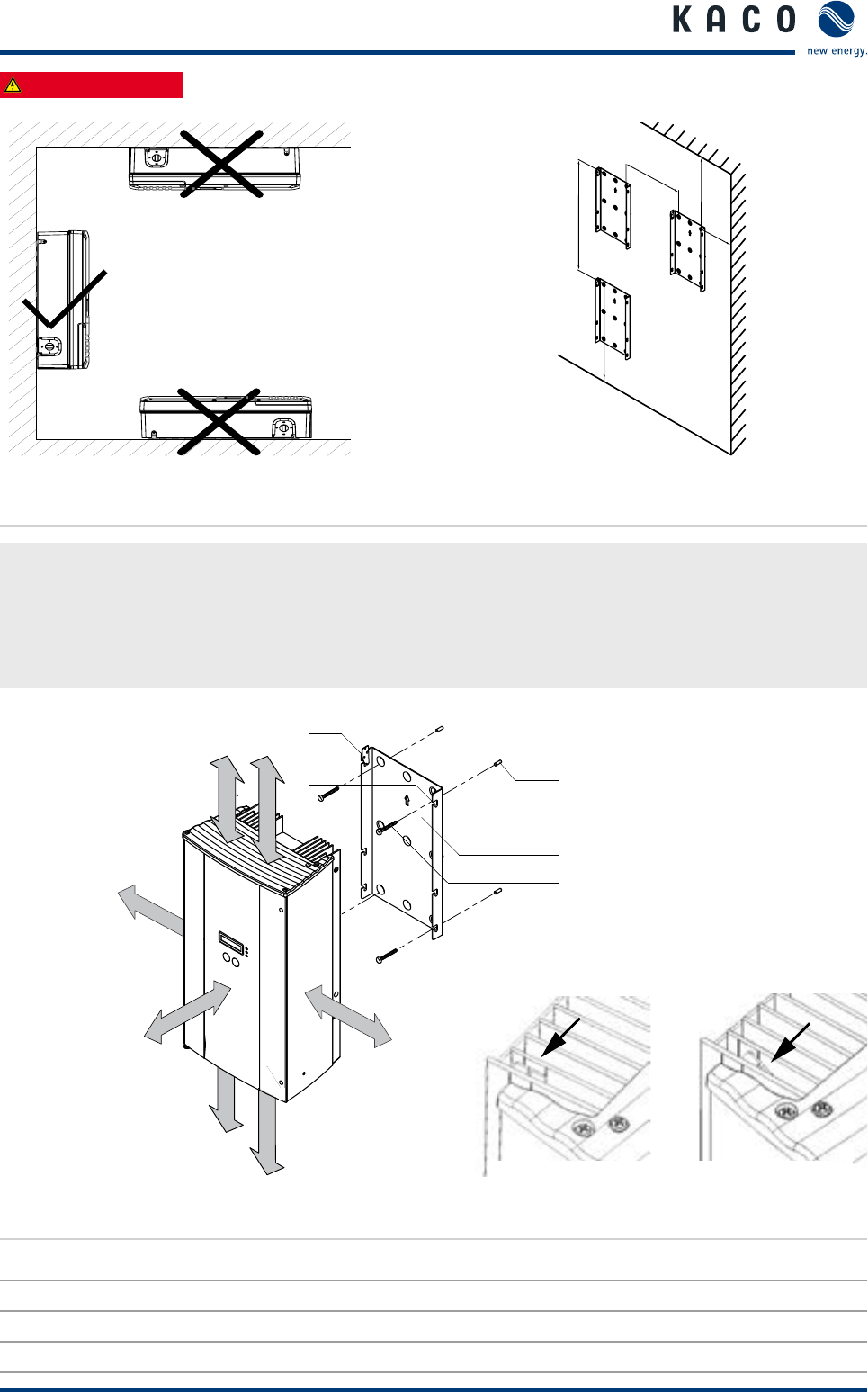 KACO
new energy.