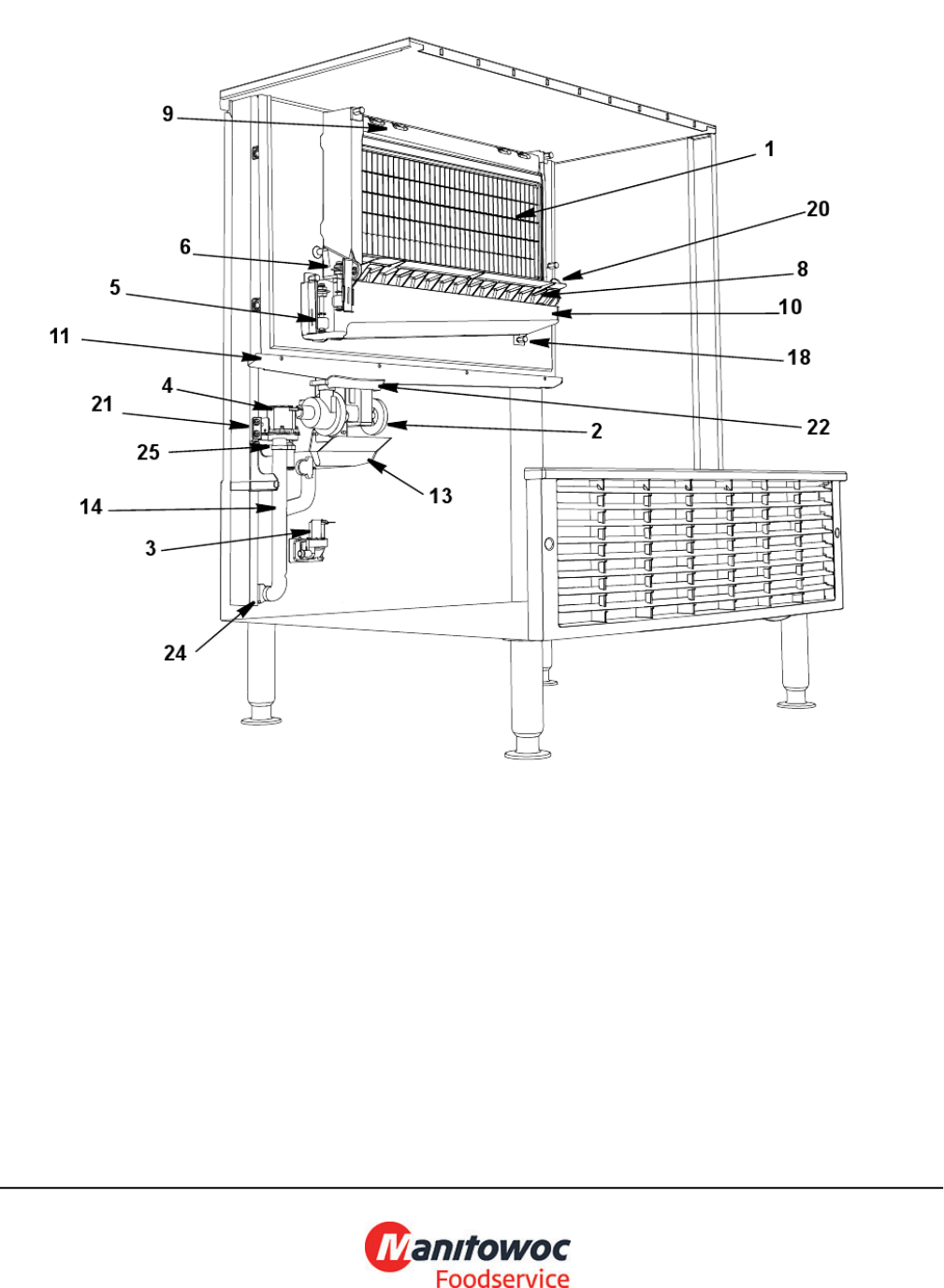 9
1
20
6
8
5
10
11
18
4
21
22
2
25
13
14
3
24

Manitowoc
Foodservice