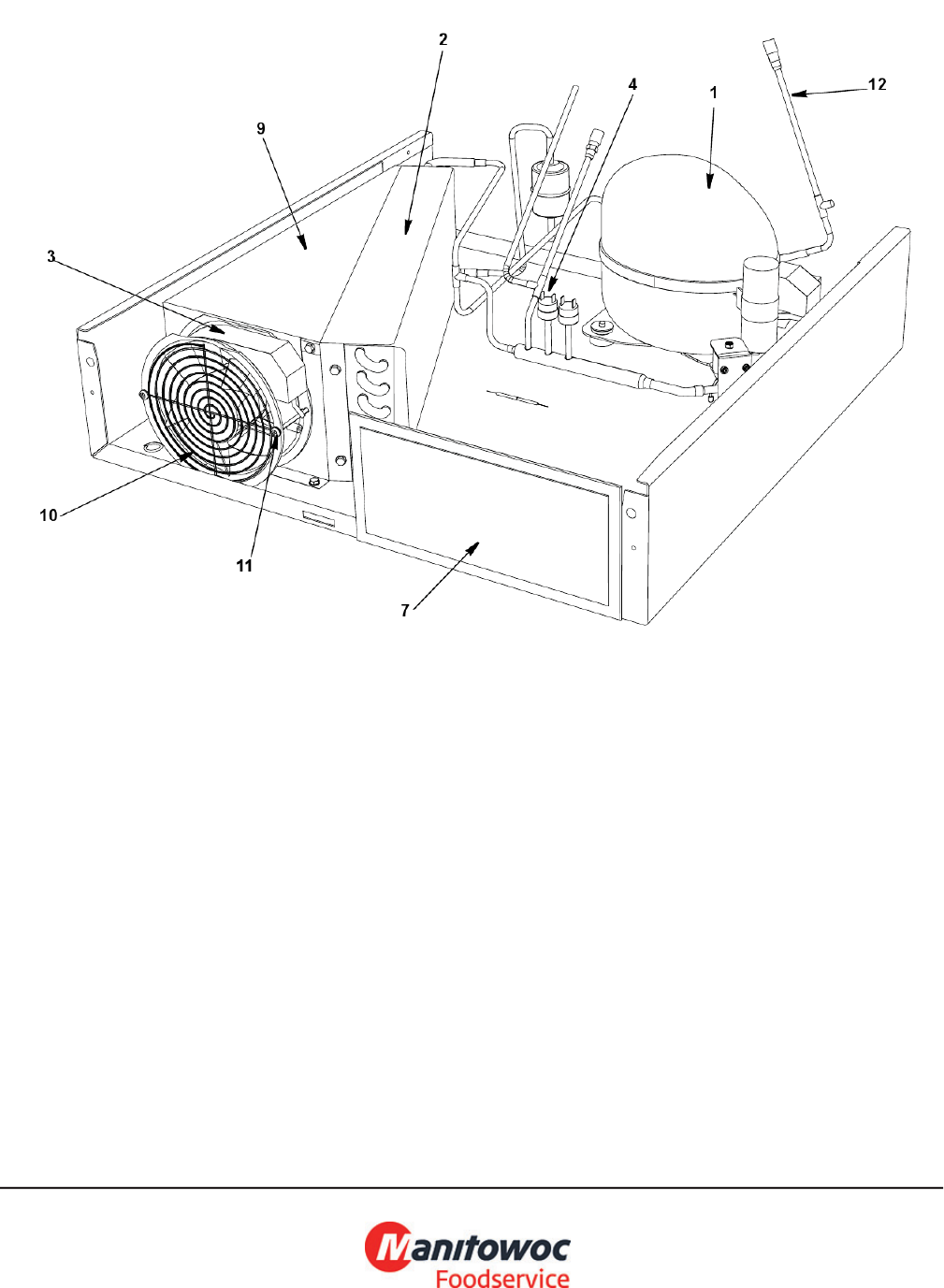 2
4
1
12
9
3
10
11
7

Manitowoc
Foodservice