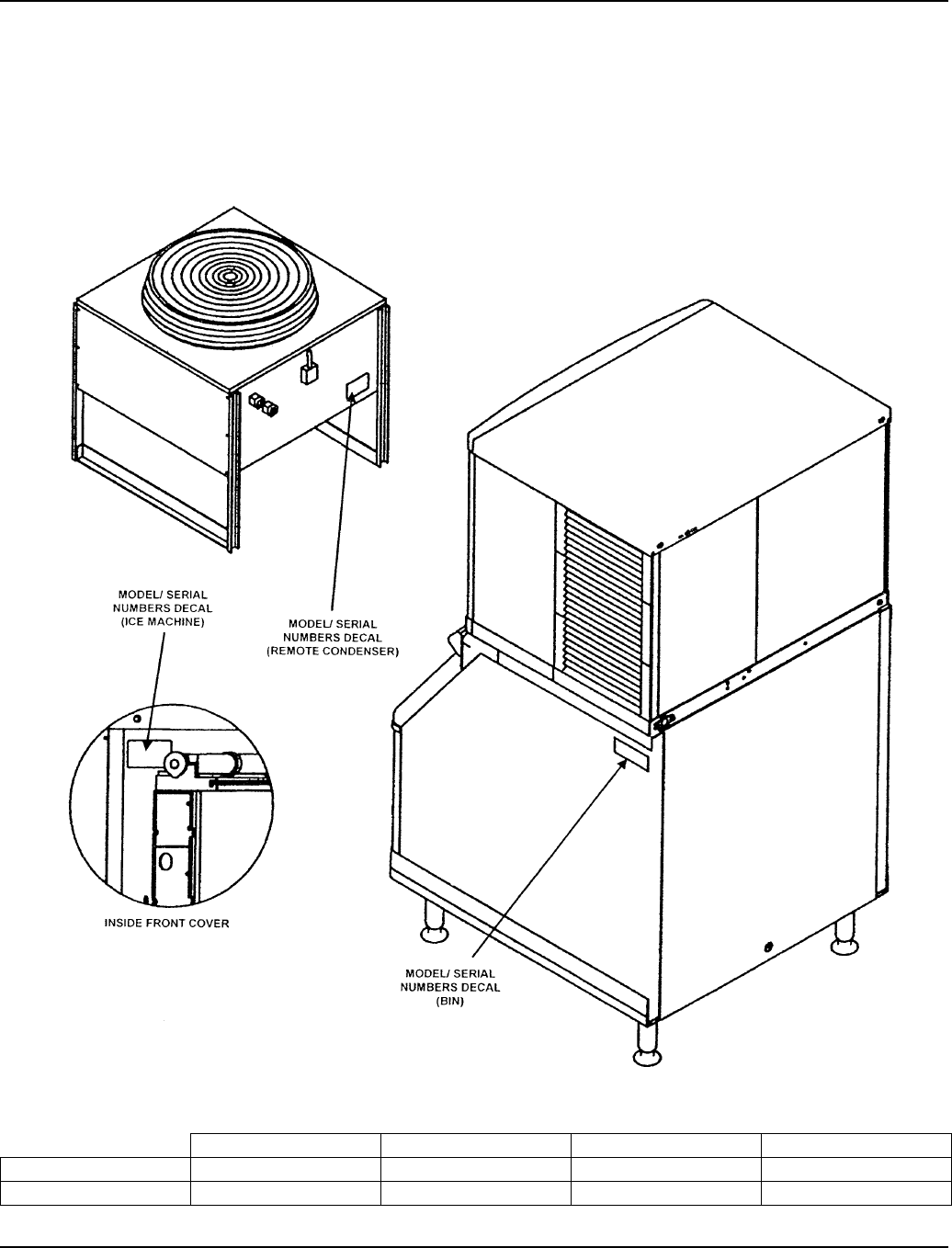 MODEL/ SERIAL NUMBERS DECAL (ICE MACHINE)

MODEL/ SERIAL NUMBERS DECAL (REMOTE CONDENSER)

INSIDE FRONT COVER

MODEL/ SERIAL NUMBERS DECAL (BIN)