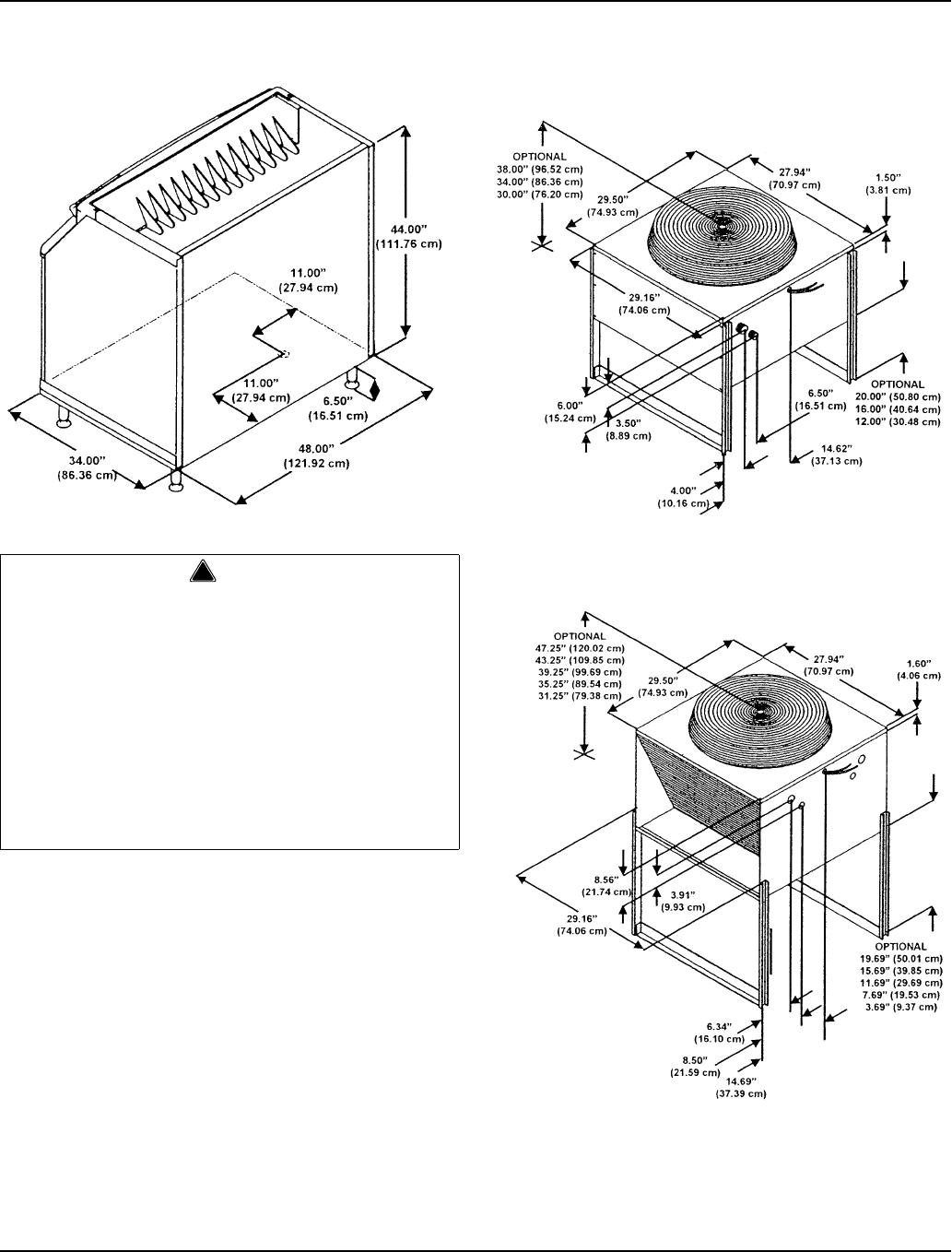 44.00"
(111.76 cm)

11.00"
(27.94 cm)

11.00"
(27.94 cm)

6.50"
(16.51 cm)

34.00"
(86.36 cm)

48.00"
(121.92 cm)

OPTIONAL
38.00" (96.52 cm)
34.00" (86.36 cm)
30.00" (76.20 cm)

29.50"
(74.93 cm)

27.94"
(70.97 cm)

1.50"
(3.81 cm)

29.16"
(74.06 cm)

6.00"
(15.24 cm)

3.50"
(8.89 cm)

6.50"
(16.51 cm)

OPTIONAL
20.00" (50.80 cm)
16.00" (40.64 cm)
12.00" (30.48 cm)

14.62"
(37.13 cm)

4.00"
(10.16 cm)

OPTIONAL
47.25" (120.02 cm)
43.25" (109.85 cm)
39.25" (99.69 cm)
35.25" (89.54 cm)
31.25" (79.38 cm)

29.50"
(74.93 cm)

27.94"
(70.97 cm)

1.60"
(4.06 cm)

8.56"
(21.74 cm)

3.91"
(9.93 cm)

29.16"
(74.06 cm)

OPTIONAL
19.69" (50.01 cm)
15.69" (39.85 cm)
11.69" (29.69 cm)
7.69" (19.53 cm)
3.69" (9.37 cm)

6.34"
(16.10 cm)

8.50"
(21.59 cm)

14.69"
(37.39 cm)