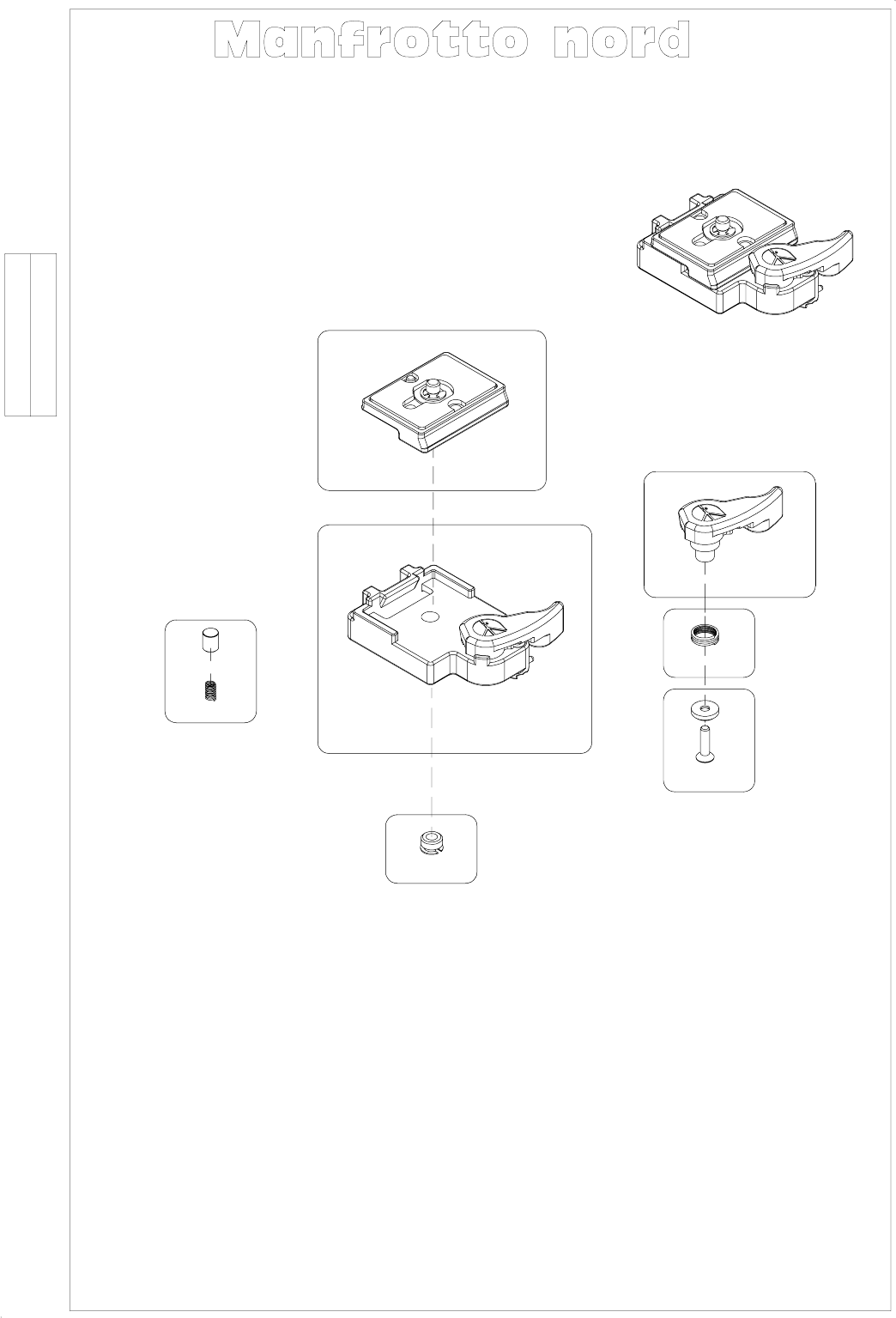 Manfrotto nord