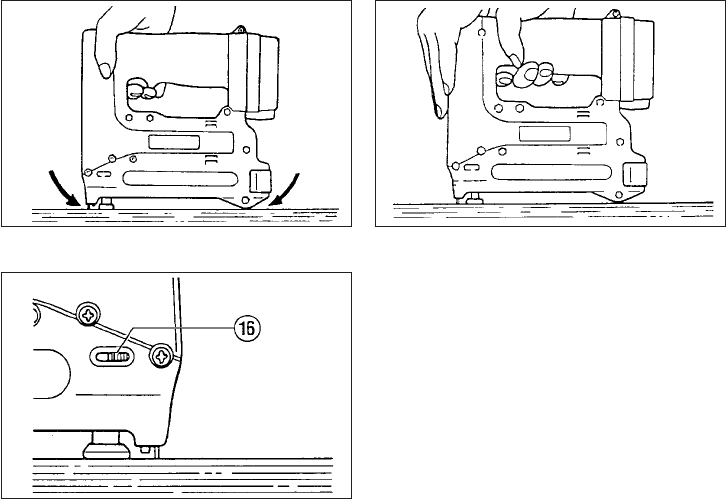 16