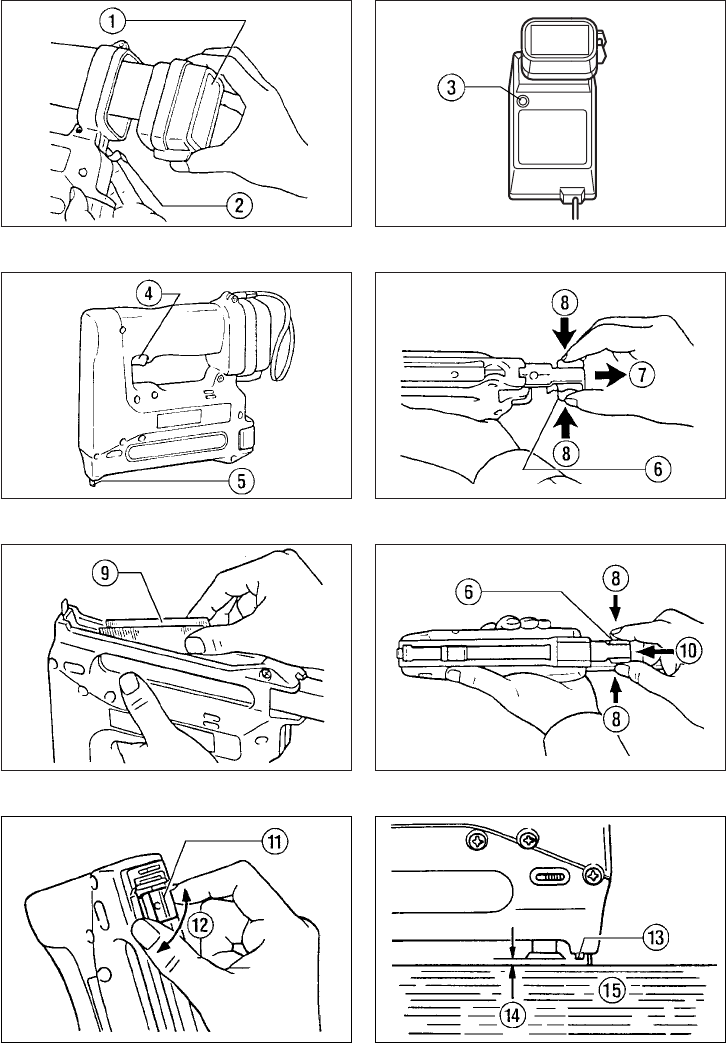 1
2
3
4
5
8
7
8
6
9
6
8
10
8
11
12
13
14
15