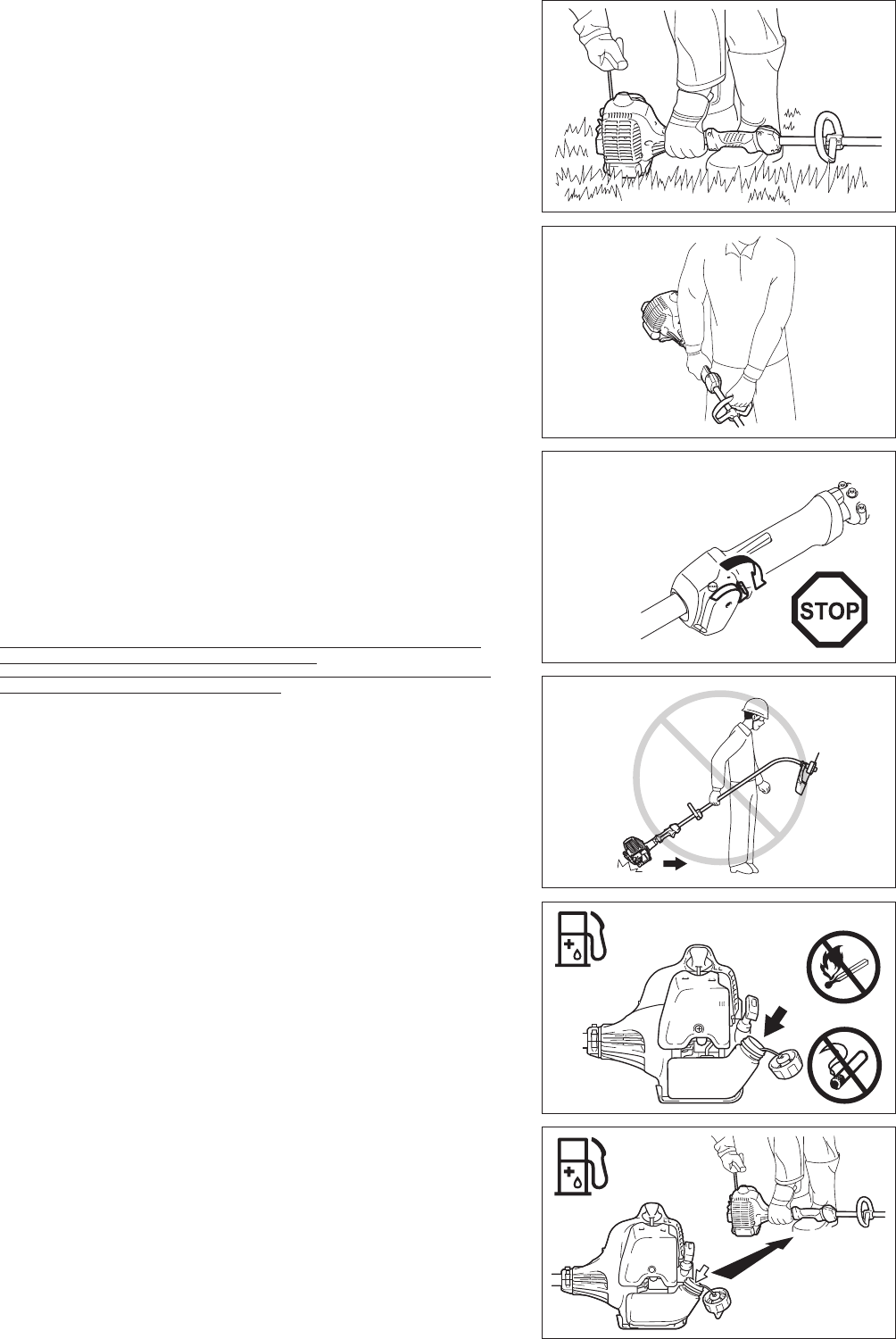 STOP