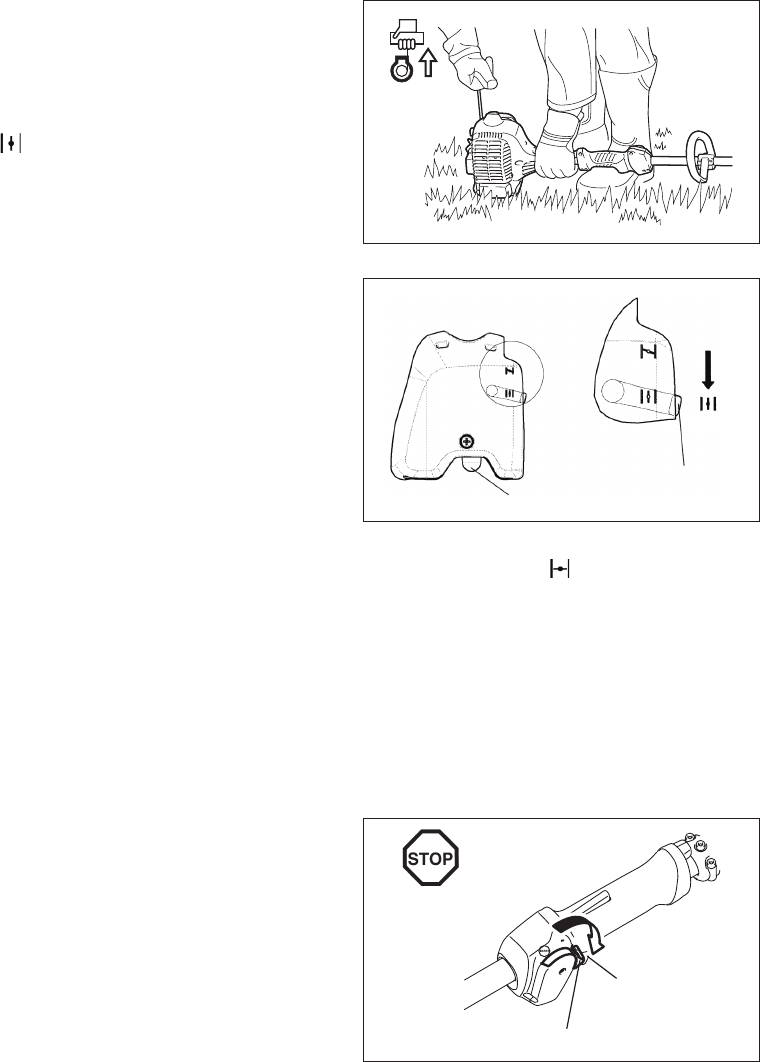 STOP