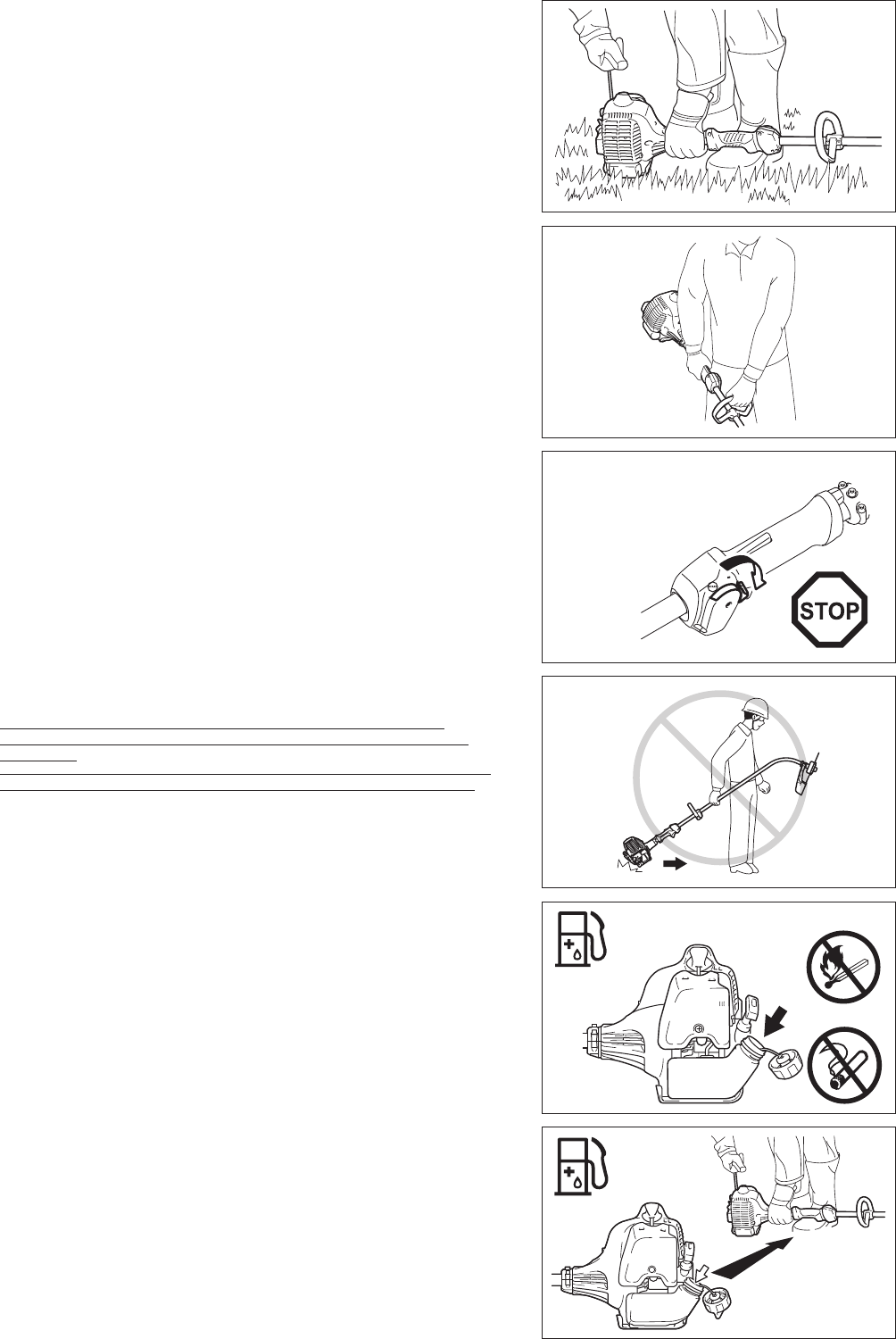 STOP