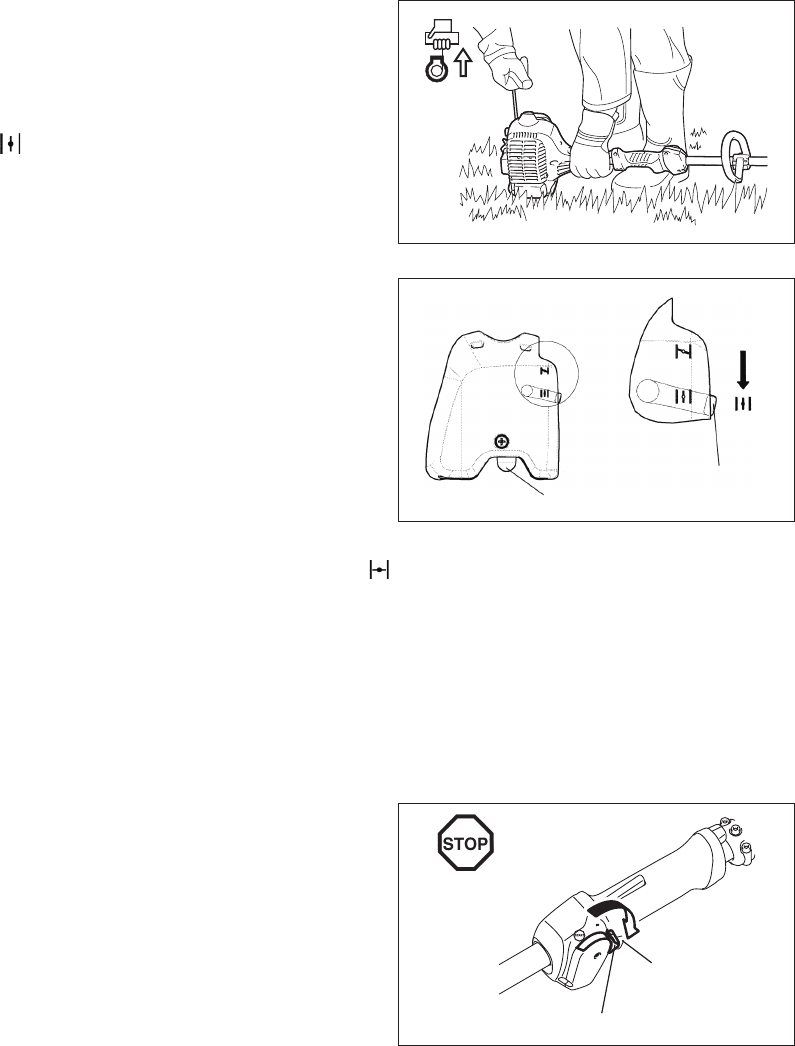 STOP