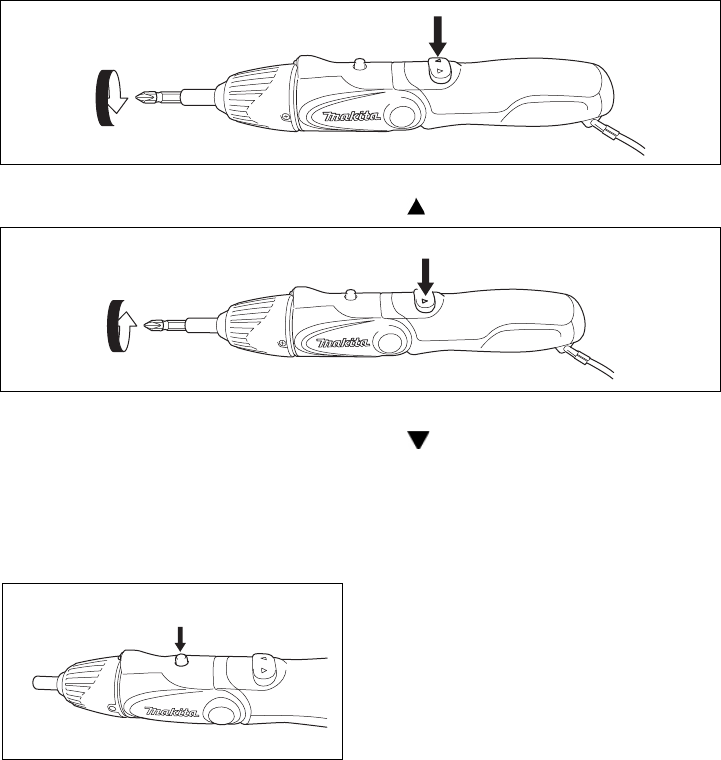 makita

▲

makita

▼

makita