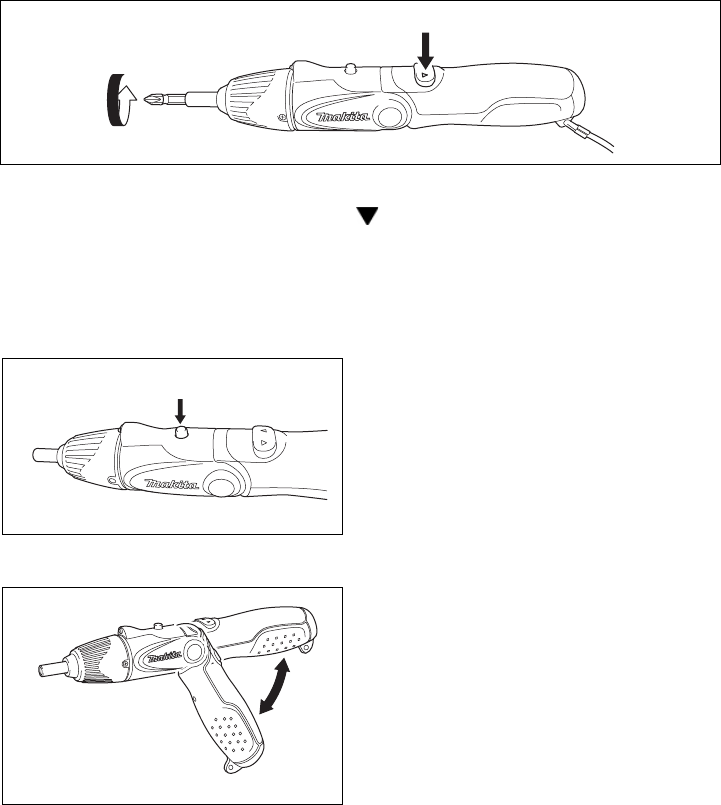 makita

makita

makita